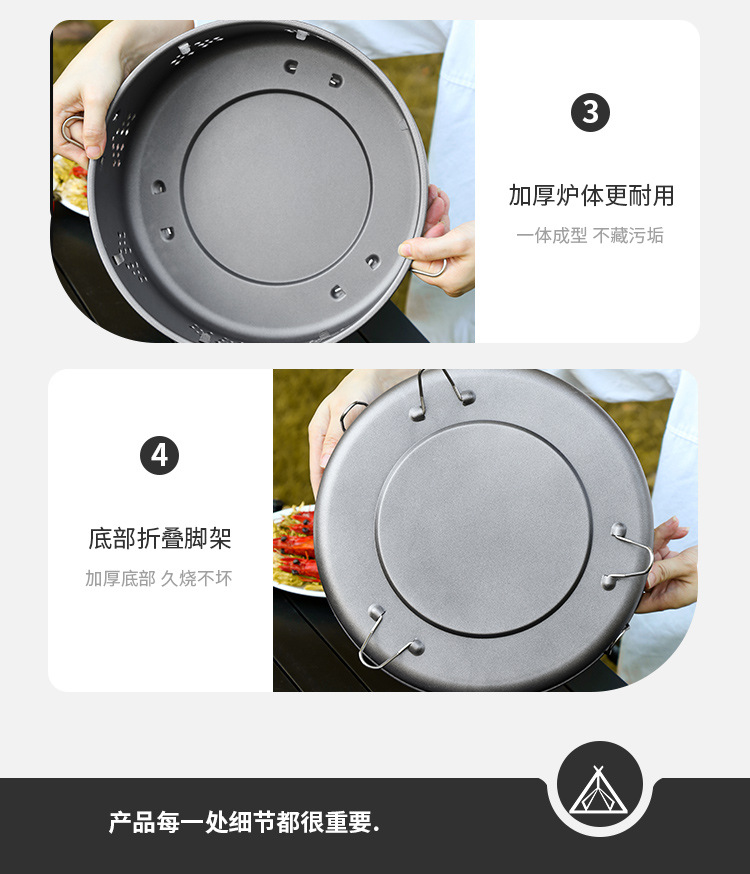 3

加厚炉体更耐用

一体成型 不藏污垢

4

底部折叠脚架

加厚底部 久烧不坏

产品每一处细节都很重要.