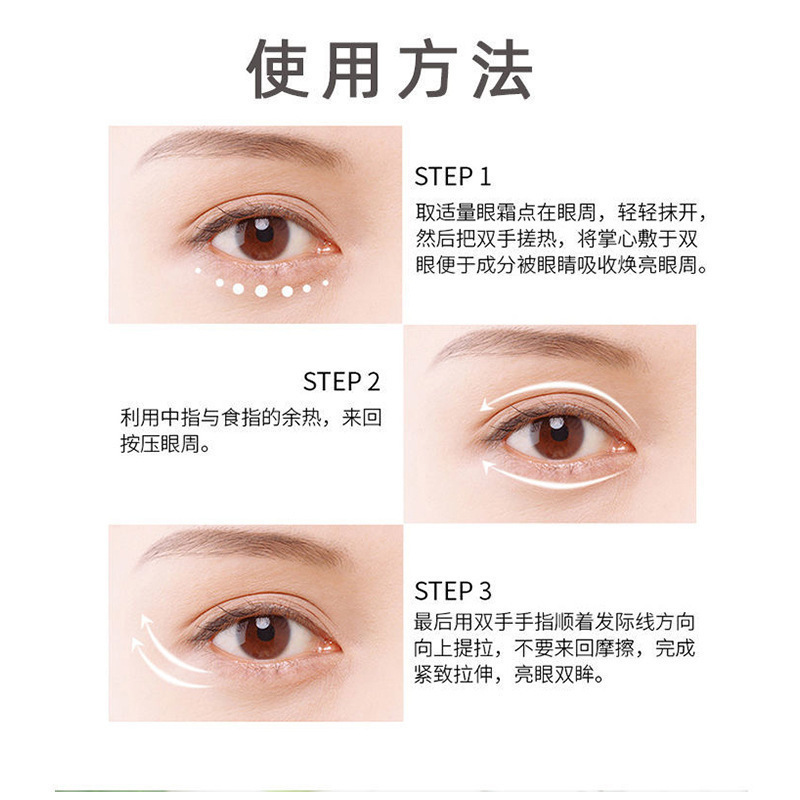 使用方法

STEP 1
取适量眼霜点在眼周，轻轻抹开，然后把双手搓热，将掌心敷于双眼便于成分被眼睛吸收焕亮眼周。

STEP 2
利用中指与食指的余热，来回按压眼周。

STEP 3
最后用双手手指顺着发际线方向向上提拉，不要来回摩擦，完成紧致拉伸，亮眼双眸。