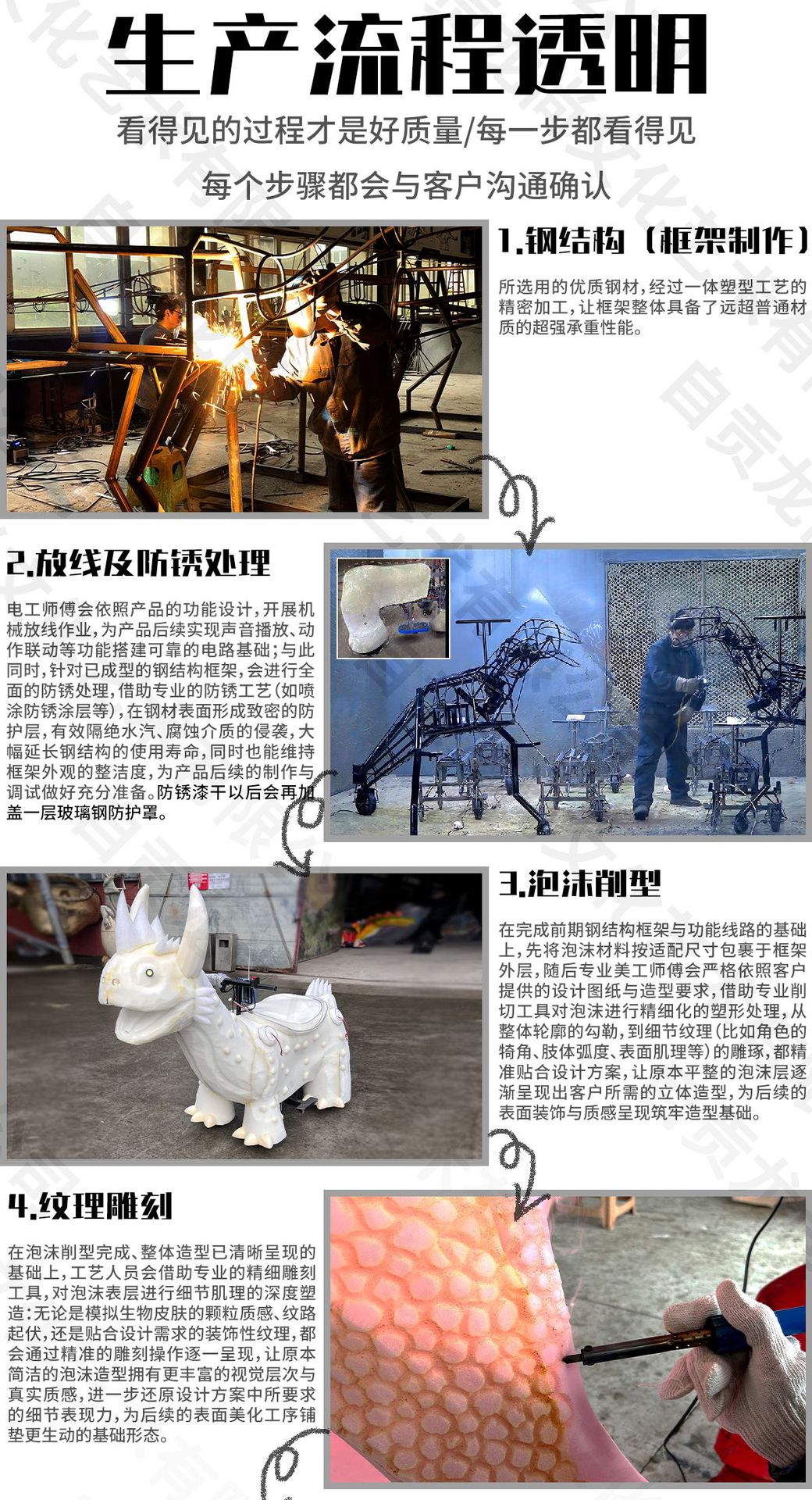 生产流程透明

看得见的过程才是好质量/每一步都看得见

每个步骤都会与客户沟通确认

1.钢结构（框架制作）

所选用的优质钢材，经过一体塑型工艺的精密加工，让框架整体具备了远超普通材质的超强承重性能。

2.放线及防锈处理

电工师傅会依照产品的功能设计，开展机械放线作业，为产品后续实现声音播放、动作联动等功能搭建可靠的电路基础；与此同时，针对已成型的钢结构框架，会进行全面的防锈处理，借助专业的防锈工艺（如喷涂防锈涂层等），在钢材表面形成致密的防护层，有效隔绝水汽、腐蚀介质的侵袭，大幅延长钢结构的使用寿命，同时也能维持框架外观的整洁度，为产品后续的制作与调试做好充分准备。防锈漆干以后会再加盖一层玻璃钢防护罩。

3.泡沫削型

在完成前期钢结构框架与功能线路的基础上，先将泡沫材料按适配尺寸包裹于框架外层，随后专业美工师傅会严格依照客户提供的设计图纸与造型要求，借助专业削切工具对泡沫进行精细化的塑形处理，从整体轮廓的勾勒，到细节纹理（比如角色的犄角、肢体弧度、表面肌理等）的雕琢，都精准贴合设计方案，让原本平整的泡沫层逐渐呈现出客户所需的立体造型，为后续的表面装饰与质感呈现筑牢造型基础。

4.纹理雕刻

在泡沫削型完成、整体造型已清晰呈现的基础上，工艺人员会借助专业的精细雕刻工具，对泡沫表层进行细节肌理的深度塑造：无论是模拟生物皮肤的颗粒质感、纹路起伏，还是贴合设计需求的装饰性纹理，都会通过精准的雕刻操作逐一呈现，让原本简洁的泡沫造型拥有更丰富的视觉层次与真实质感，进一步还原设计方案中所要求的细节表现力，为后续的表面美化工序铺垫更生动的基础形态。