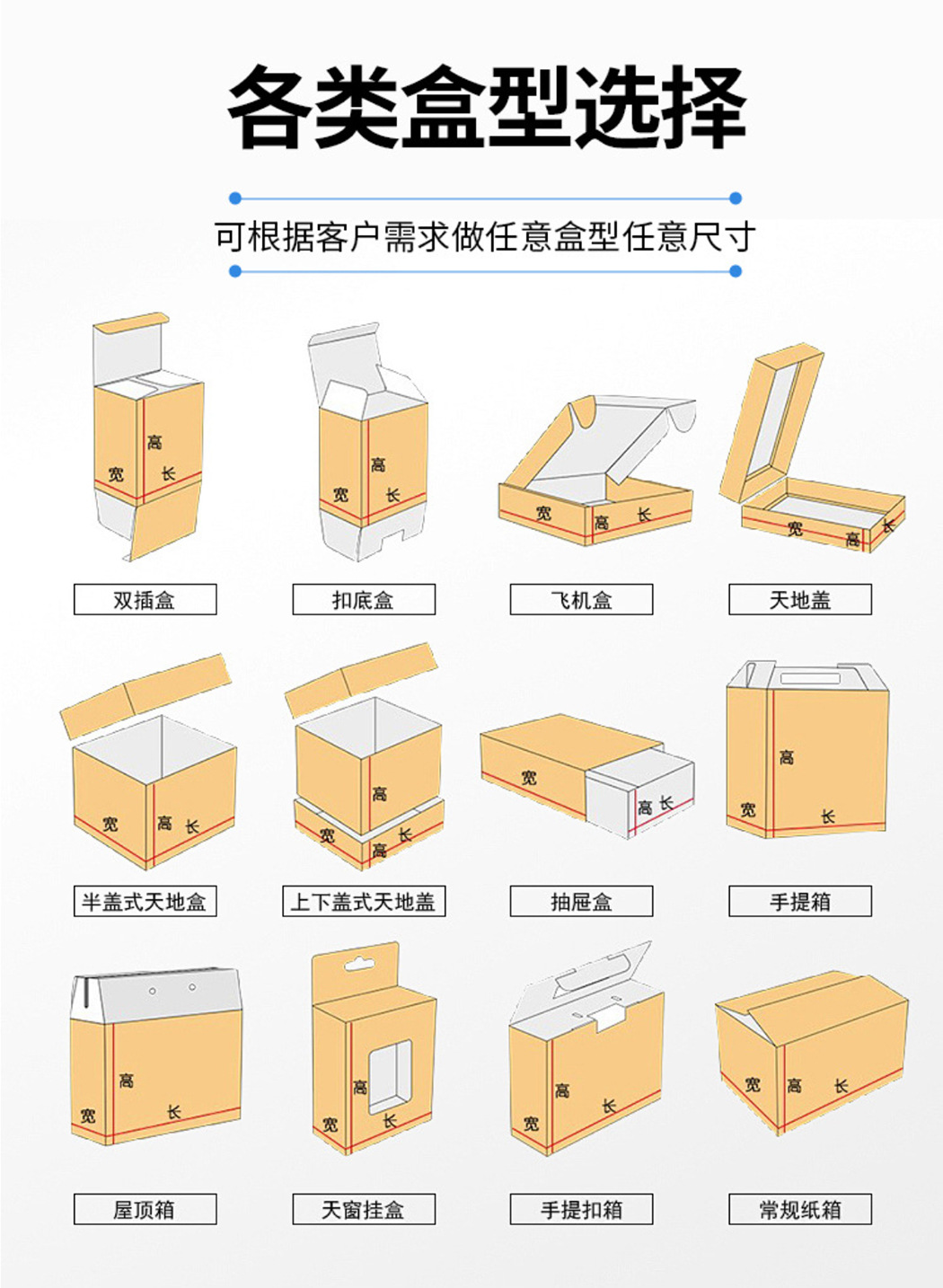 各类盒型选择

可根据客户需求做任意盒型任意尺寸

高
宽
长
双插盒

高
宽
长
扣底盒

宽
高
长
飞机盒

宽
高
长
天地盖

宽
高
长
半盖式天地盒

高
宽
高
长
上下盖式天地盖

宽
高
长
抽屉盒

高
宽
长
手提箱

高
宽
长
屋顶箱

高
宽
长
天窗挂盒

高
宽
长
手提扣箱

宽
高
长
常规纸箱