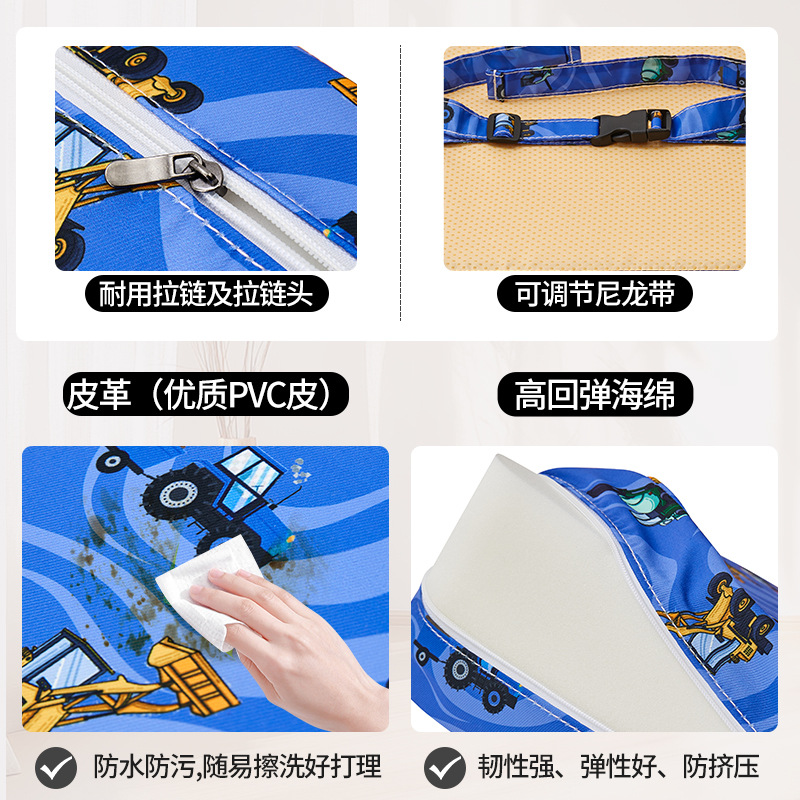 耐用拉链及拉链头

可调节尼龙带

皮革（优质PVC皮）

高回弹海绵

防水防污,随易擦洗好打理

韧性强、弹性好、防挤压