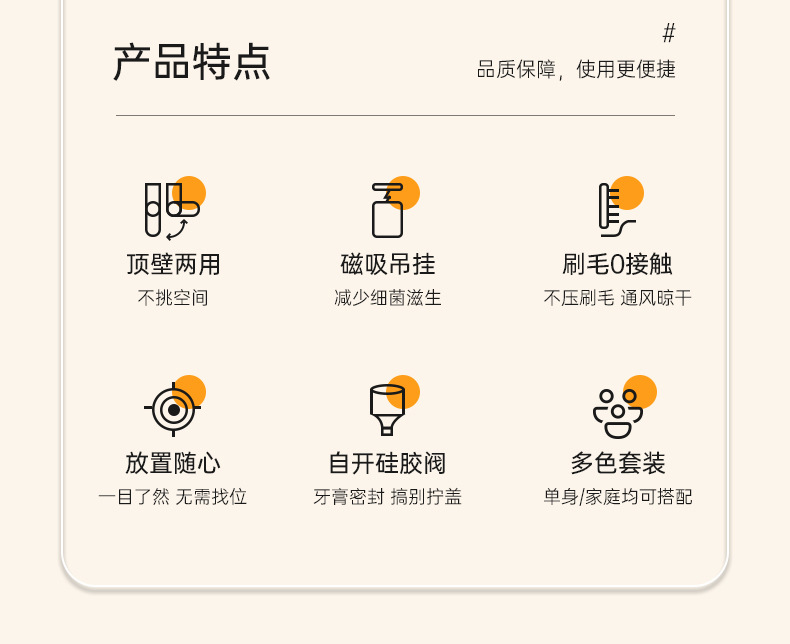 产品特点

#
品质保障，使用更便捷

顶壁两用
不挑空间

磁吸吊挂
减少细菌滋生

刷毛0接触
不压刷毛 通风晾干

放置随心
一目了然 无需找位

自开硅胶阀
牙膏密封 搞别拧盖

多色套装
单身/家庭均可搭配