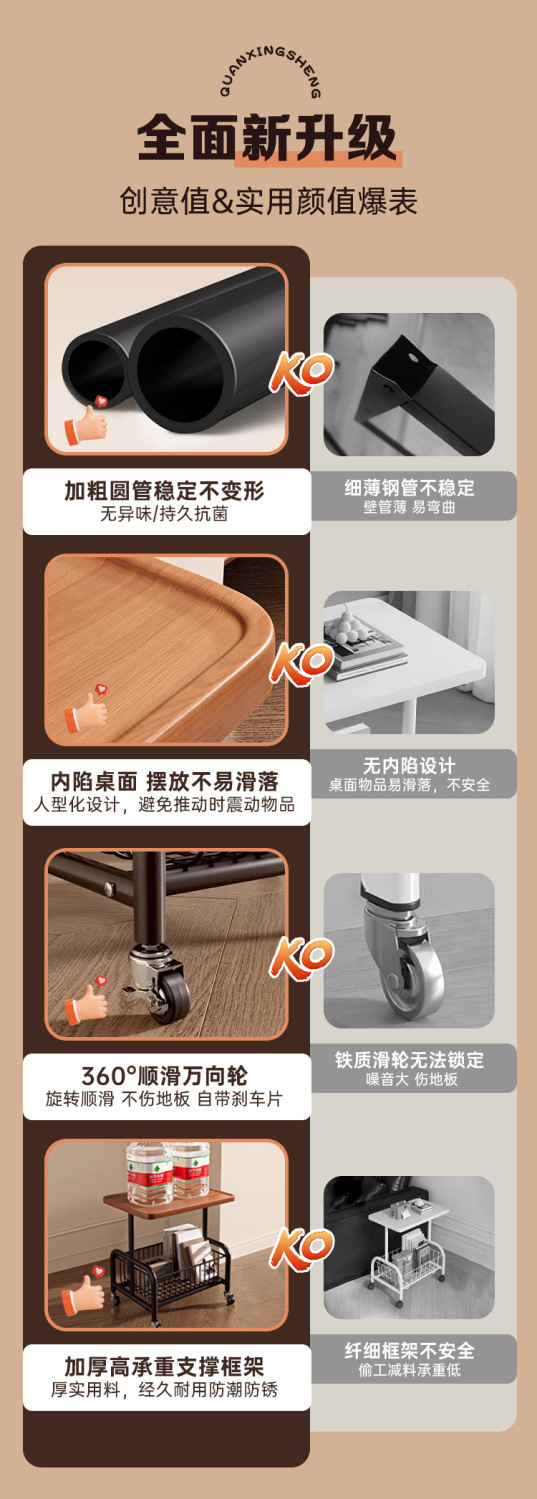 QUANXINGSHENG

全面新升级

创意值&实用颜值爆表

KO

加粗圆管稳定不变形
无异味/持久抗菌

细薄钢管不稳定
壁管薄 易弯曲

KO

内陷桌面 摆放不易滑落
人型化设计，避免推动时震动物品

无内陷设计
桌面物品易滑落，不安全

KO

360°顺滑万向轮
旋转顺滑 不伤地板 自带刹车片

铁质滑轮无法锁定
噪音大 伤地板

KO

加厚高承重支撑框架
厚实用料，经久耐用防潮防锈

纤细框架不安全
偷工减料承重低