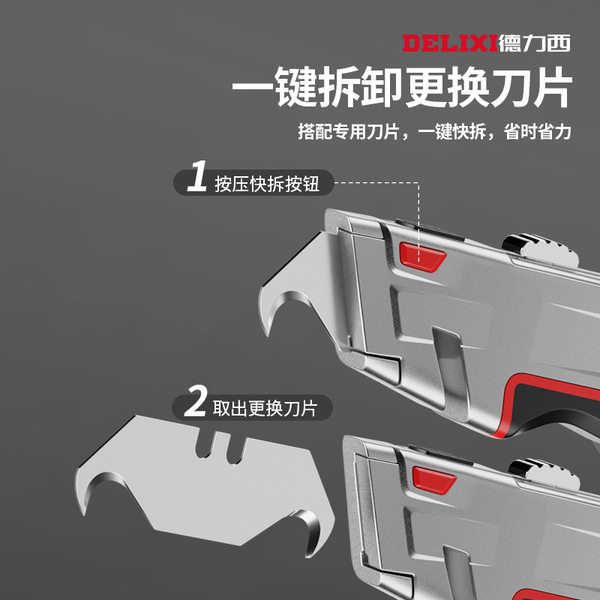 DELIXI德力西

一键拆卸更换刀片

搭配专用刀片，一键快拆，省时省力

1 按压快拆按钮

2 取出更换刀片