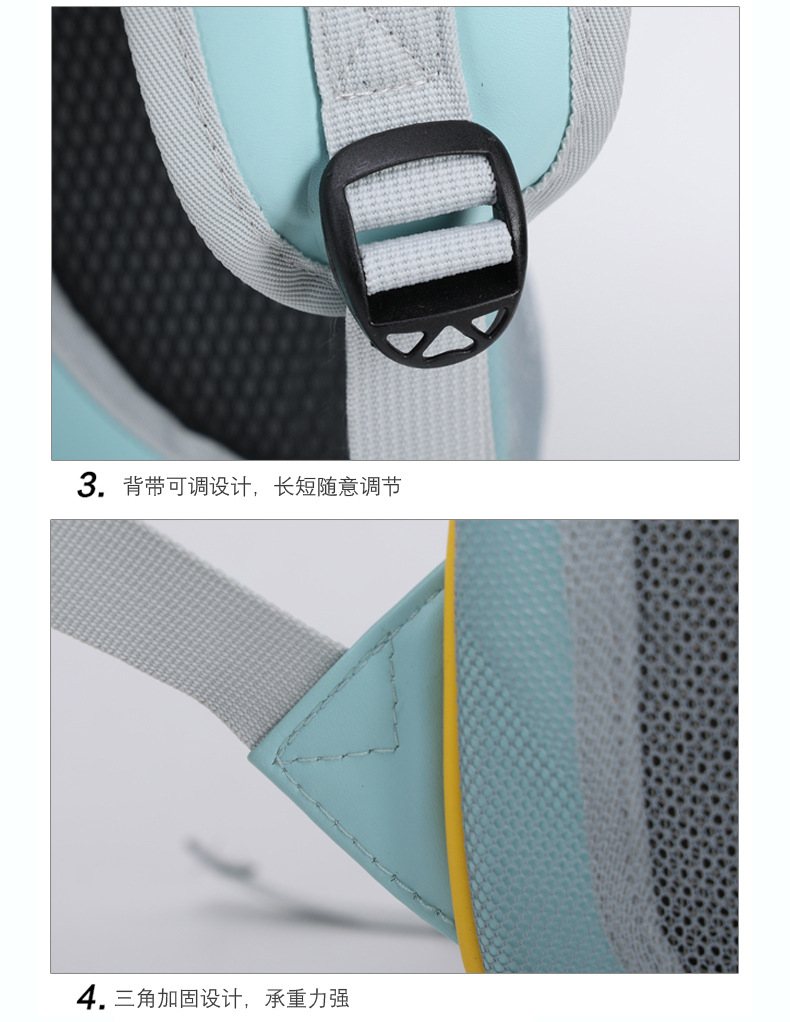 3. 背带可调设计，长短随意调节

4. 三角加固设计，承重力强