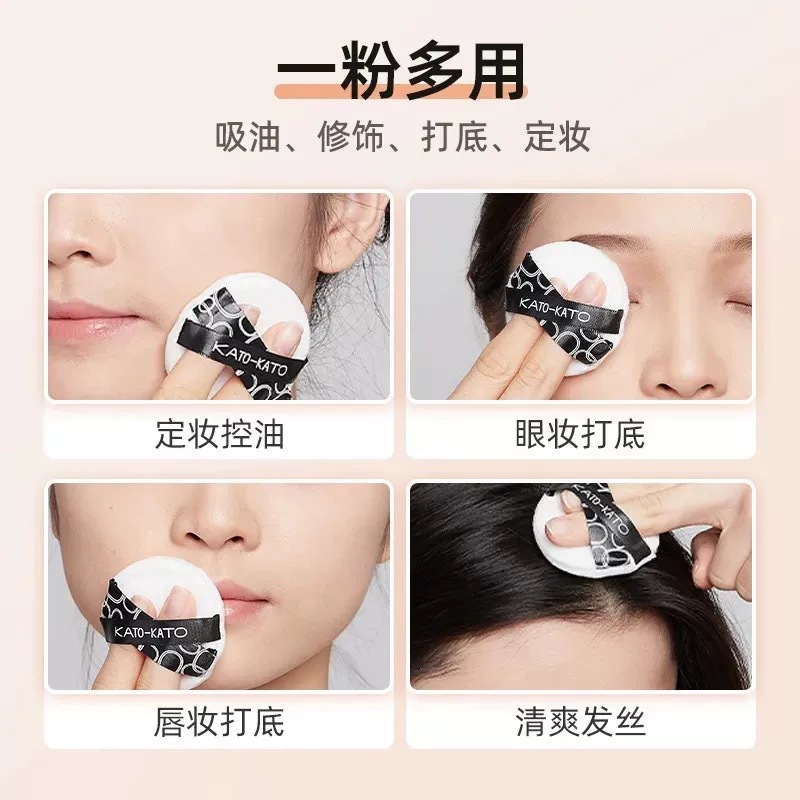 一粉多用

吸油、修饰、打底、定妆

KATO-KATO

定妆控油

KATO-KATO

眼妆打底

KATO-KATO

唇妆打底

KATO-KATO

清爽发丝