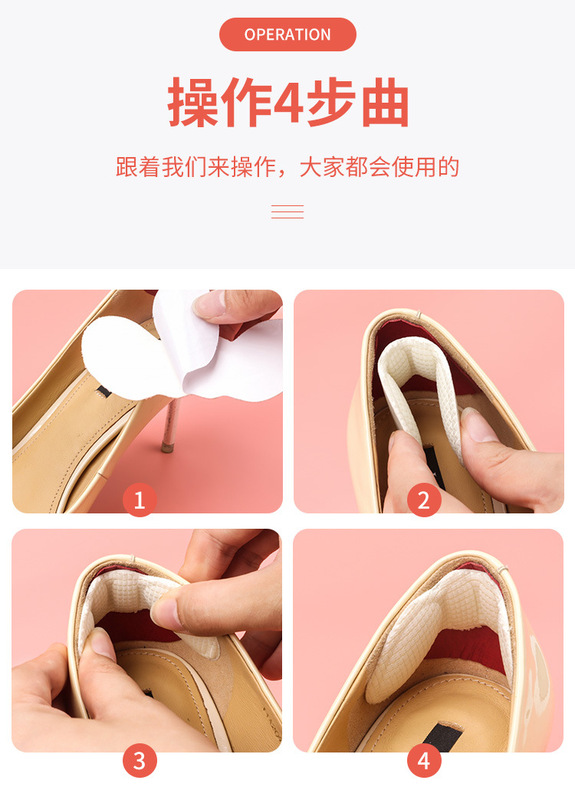 OPERATION

操作4步曲

跟着我们来操作，大家都会使用的

1

2

3

4