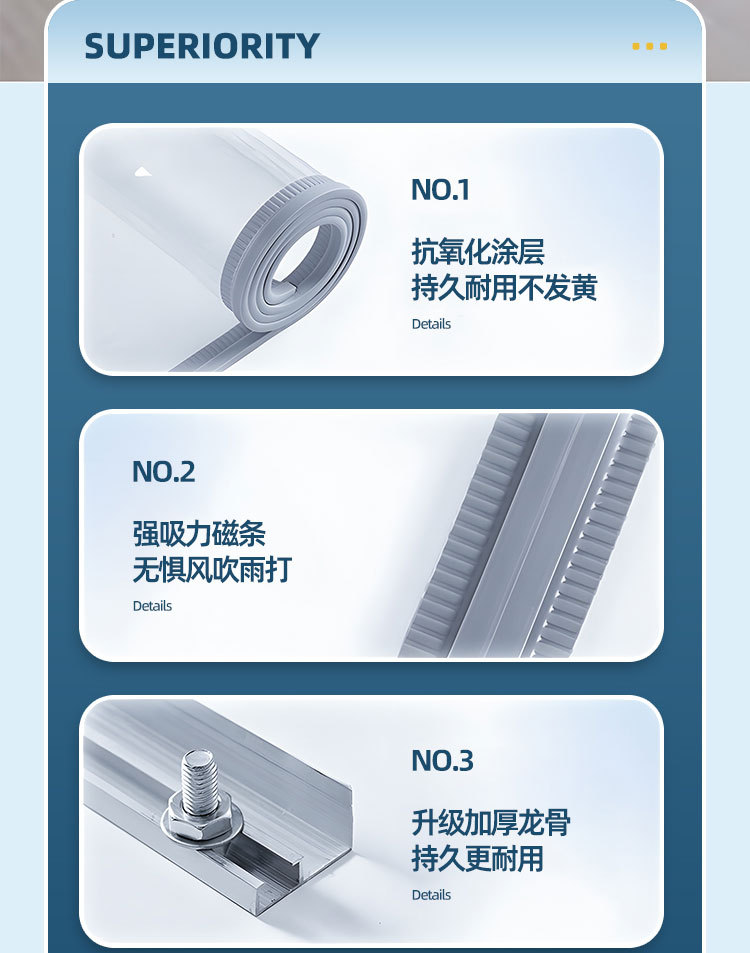 SUPERIORITY

NO.1

抗氧化涂层
持久耐用不发黄

Details

NO.2

强吸力磁条
无惧风吹雨打

Details

NO.3

升级加厚龙骨
持久更耐用

Details