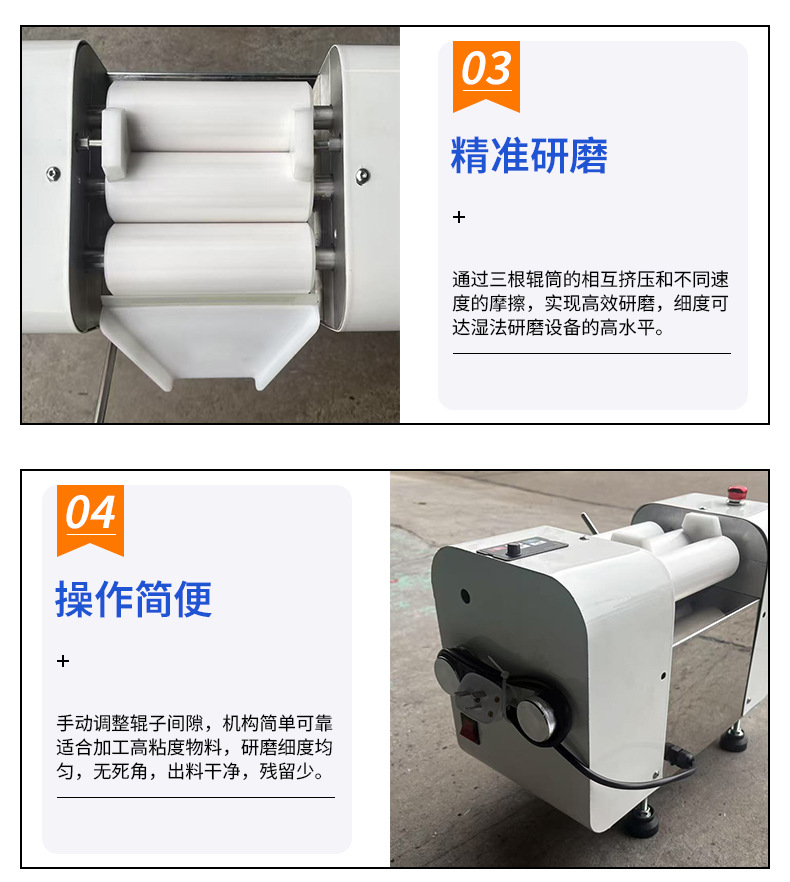 03

精准研磨

+

通过三根辊筒的相互挤压和不同速度的摩擦，实现高效研磨，细度可达湿法研磨设备的高水平。

04

操作简便

+

手动调整辊子间隙，机构简单可靠适合加工高粘度物料，研磨细度均匀，无死角，出料干净，残留少。