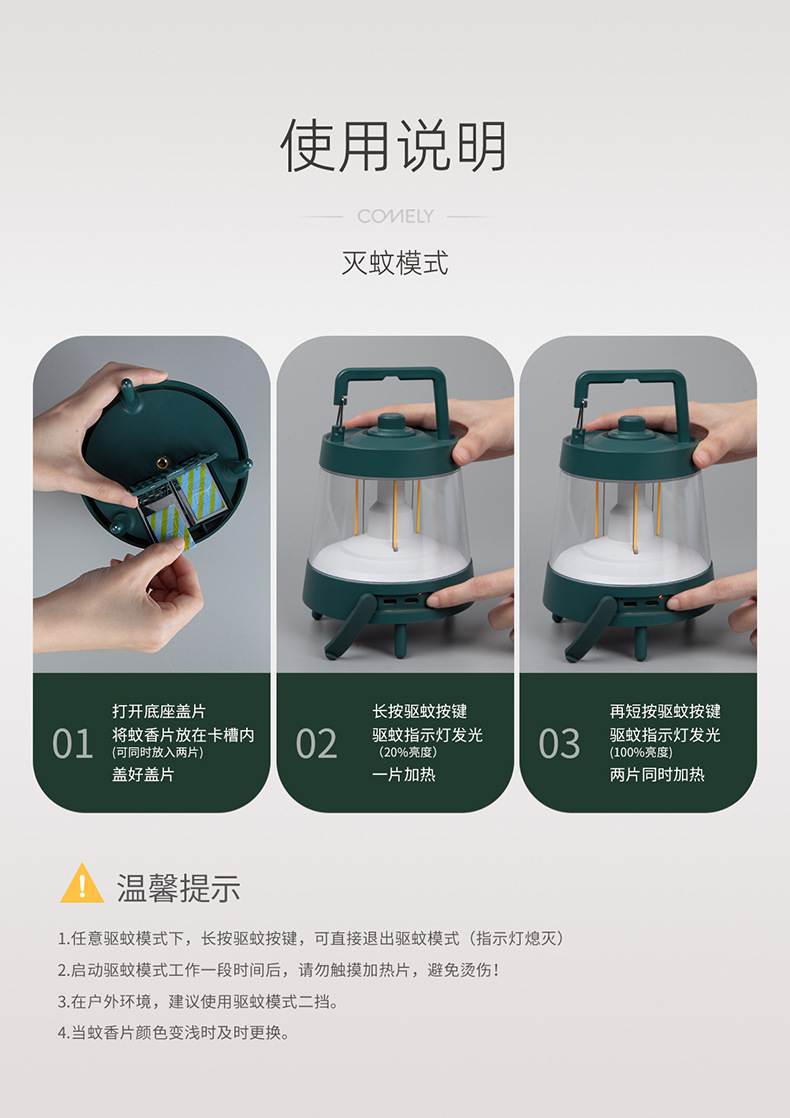 使用说明

COMELY

灭蚊模式

01
打开底座盖片
将蚊香片放在卡槽内
(可同时放入两片)
盖好盖片

02
长按驱蚊按键
驱蚊指示灯发光
(20%亮度)
一片加热

03
再短按驱蚊按键
驱蚊指示灯发光
(100%亮度)
两片同时加热

温馨提示

1.任意驱蚊模式下，长按驱蚊按键，可直接退出驱蚊模式（指示灯熄灭）

2.启动驱蚊模式工作一段时间后，请勿触摸加热片，避免烫伤！

3.在户外环境，建议使用驱蚊模式二挡。

4.当蚊香片颜色变浅时及时更换。