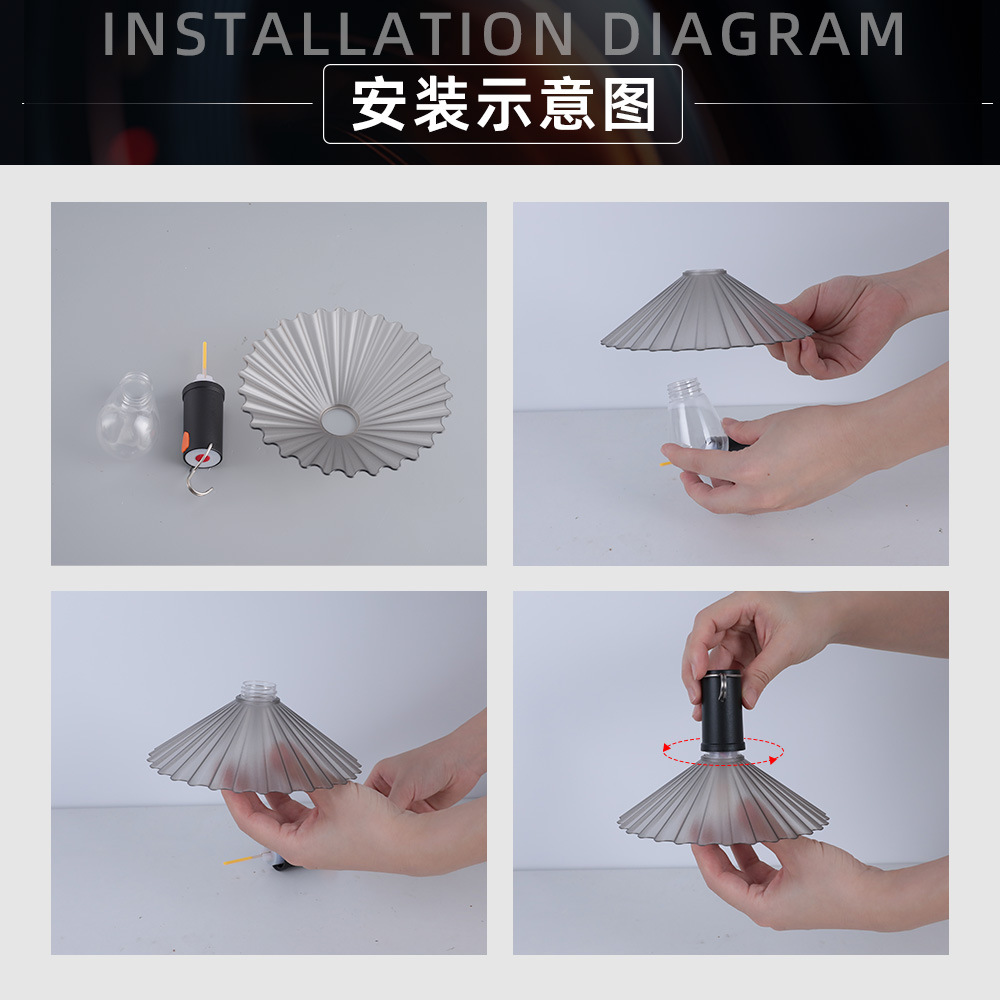 INSTALLATION DIAGRAM

安装示意图