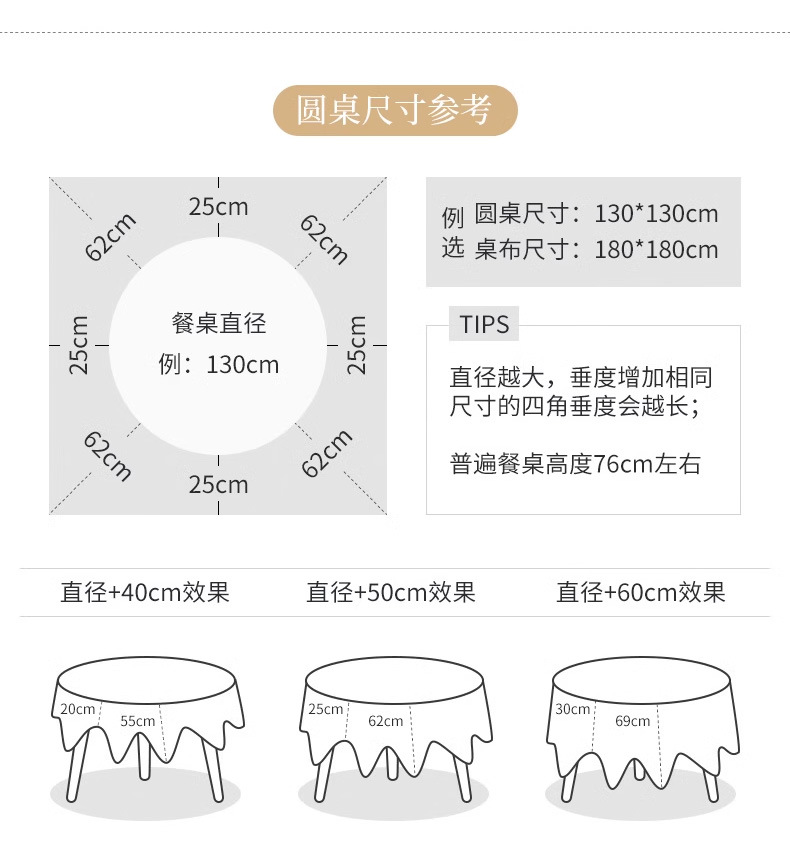 圆桌尺寸参考

25cm
62cm
62cm
25cm
餐桌直径
例：130cm
25cm
62cm
62cm
25cm

例选 圆桌尺寸：130*130cm
桌布尺寸：180*180cm

TIPS

直径越大，垂度增加相同尺寸的四角垂度会越长；

普遍餐桌高度76cm左右

直径+40cm效果
直径+50cm效果
直径+60cm效果

20cm
55cm
25cm
62cm
30cm
69cm