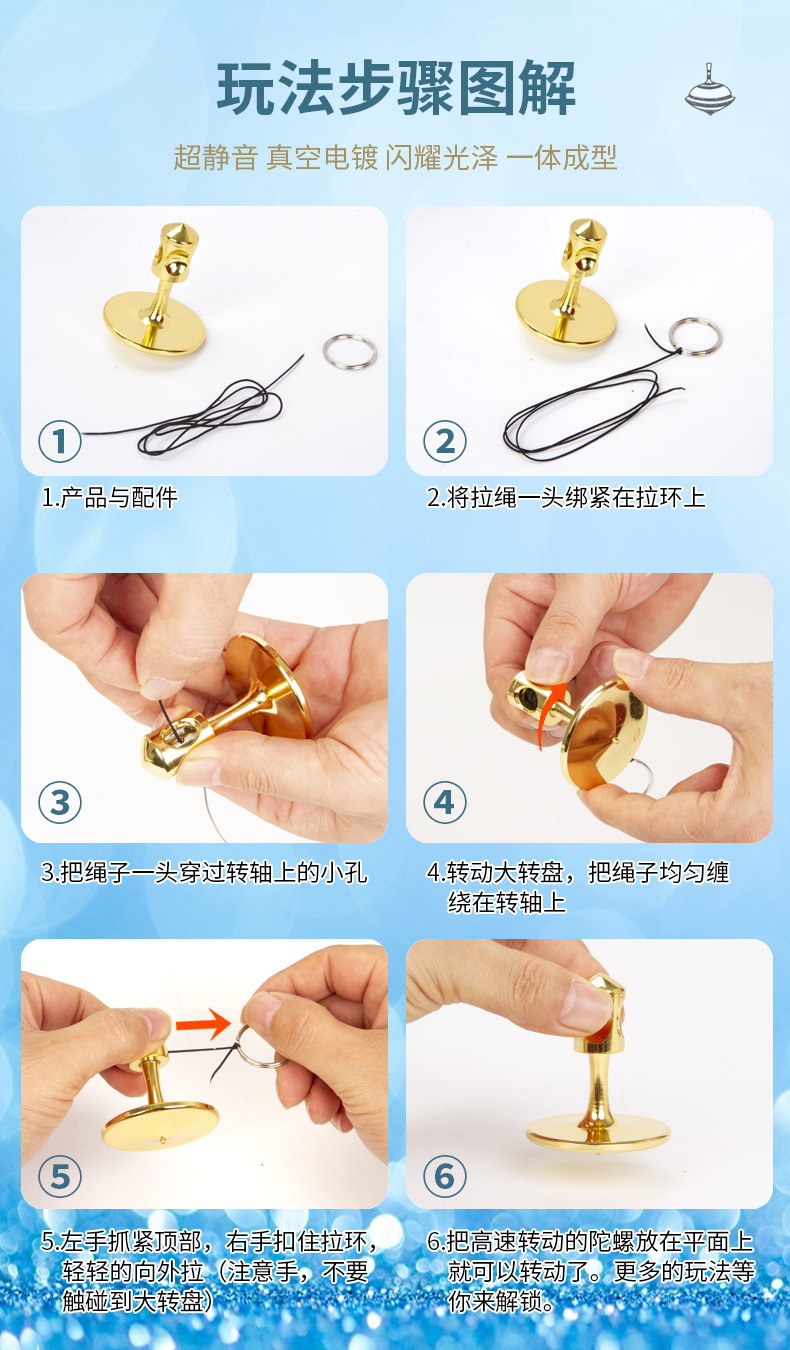 玩法步骤图解

超静音 真空电镀 闪耀光泽 一体成型

1

1.产品与配件

2

2.将拉绳一头绑紧在拉环上

3

3.把绳子一头穿过转轴上的小孔

4

4.转动大转盘，把绳子均匀缠绕在转轴上

5

5.左手抓紧顶部，右手扣住拉环，轻轻的向外拉（注意手，不要触碰到大转盘）

6

6.把高速转动的陀螺放在平面上就可以转动了。更多的玩法等你来解锁。