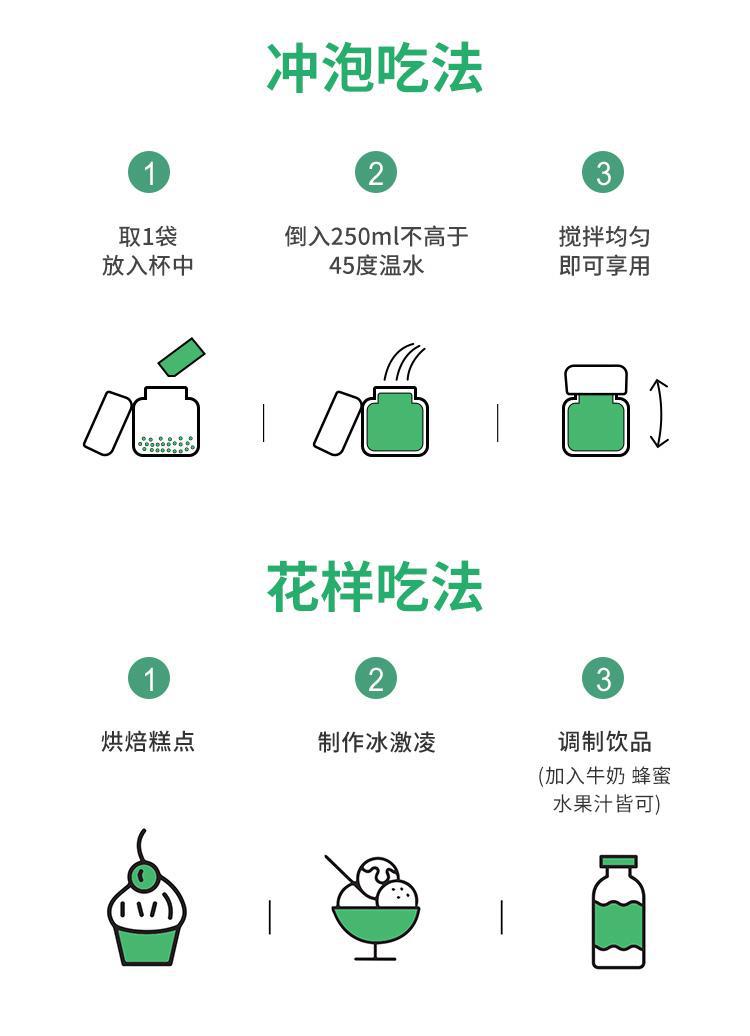 冲泡吃法

1
取1袋
放入杯中

2
倒入250ml不高于
45度温水

3
搅拌均匀
即可享用

花样吃法

1
烘焙糕点

2
制作冰激凌

3
调制饮品
(加入牛奶 蜂蜜
水果汁皆可)