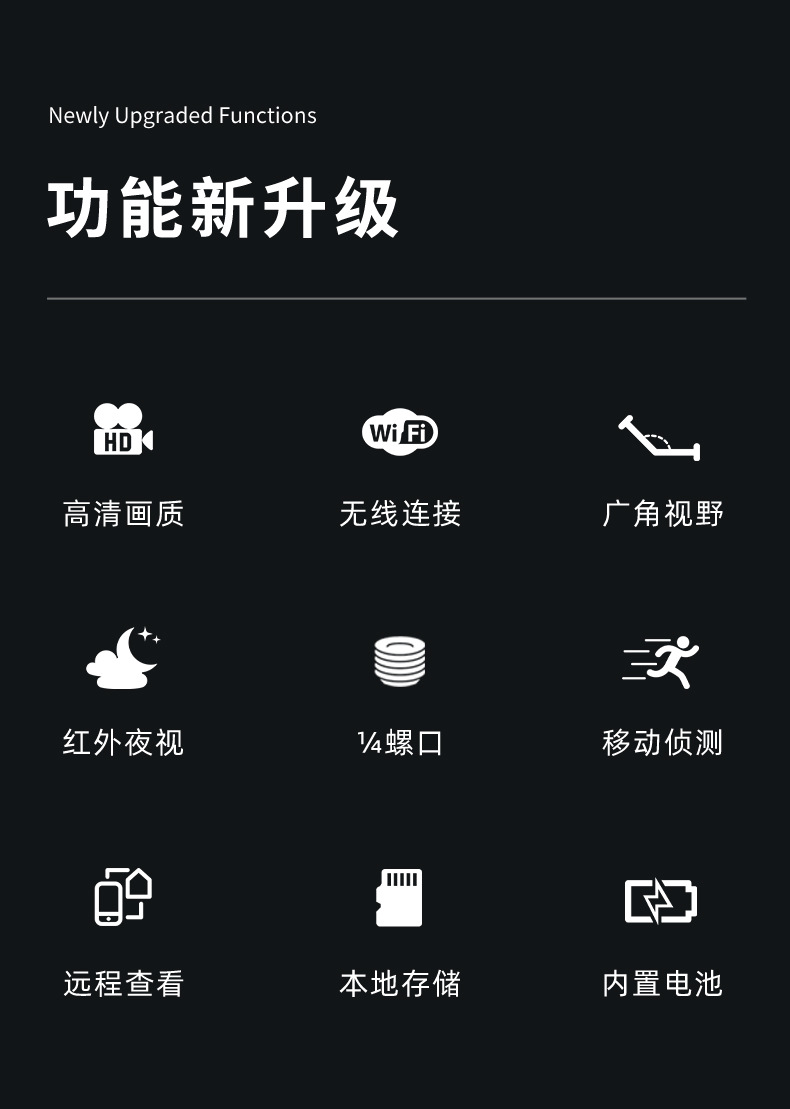 Newly Upgraded Functions

功能新升级

HD
高清画质

WiFi
无线连接

广角视野

红外夜视

¼螺口

移动侦测

远程查看

本地存储

内置电池