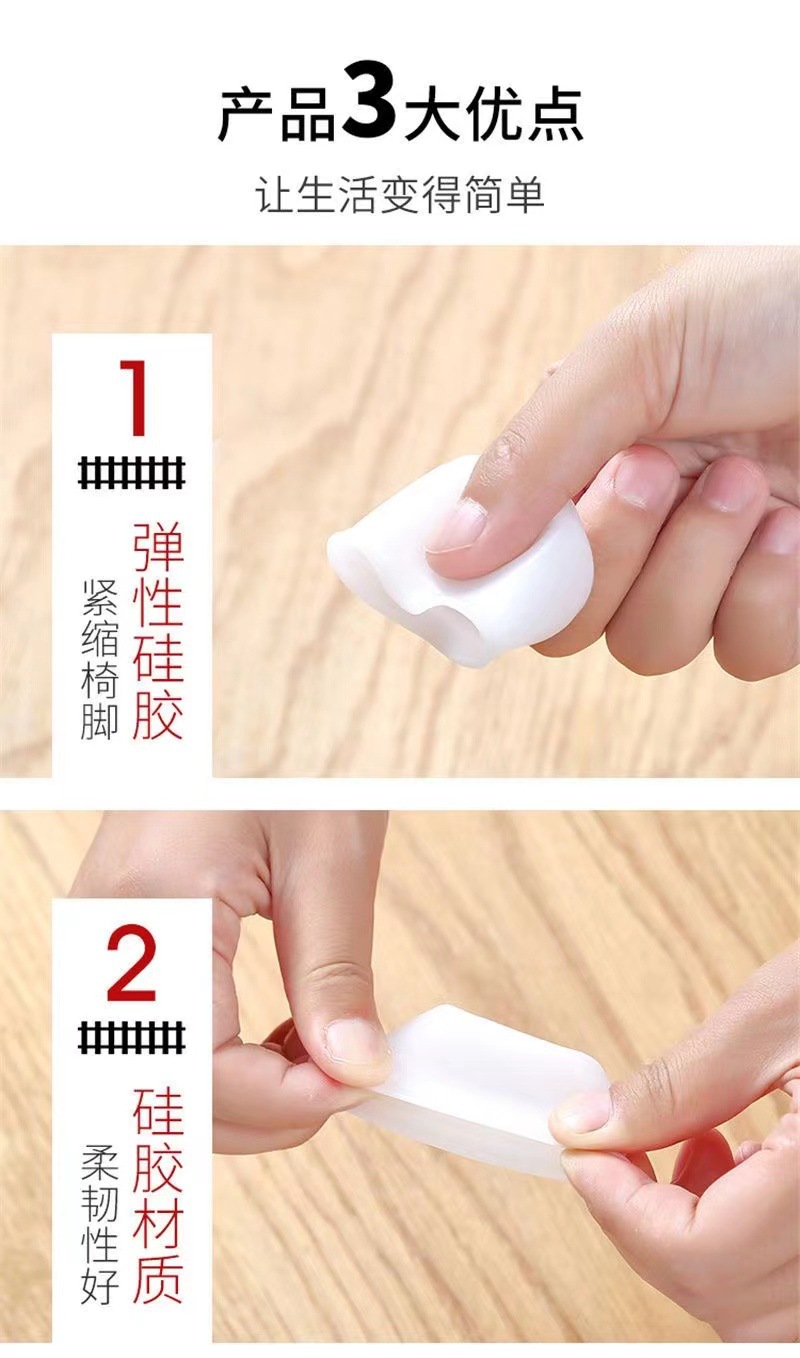 产品3大优点

让生活变得简单

1

弹性硅胶

紧缩椅脚

2

硅胶材质

柔韧性好