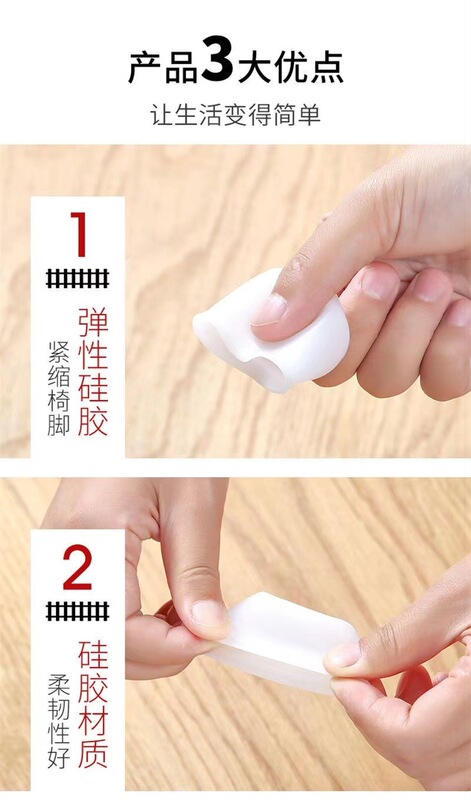 产品3大优点

让生活变得简单

1

弹性硅胶

紧缩椅脚

2

硅胶材质

柔韧性好