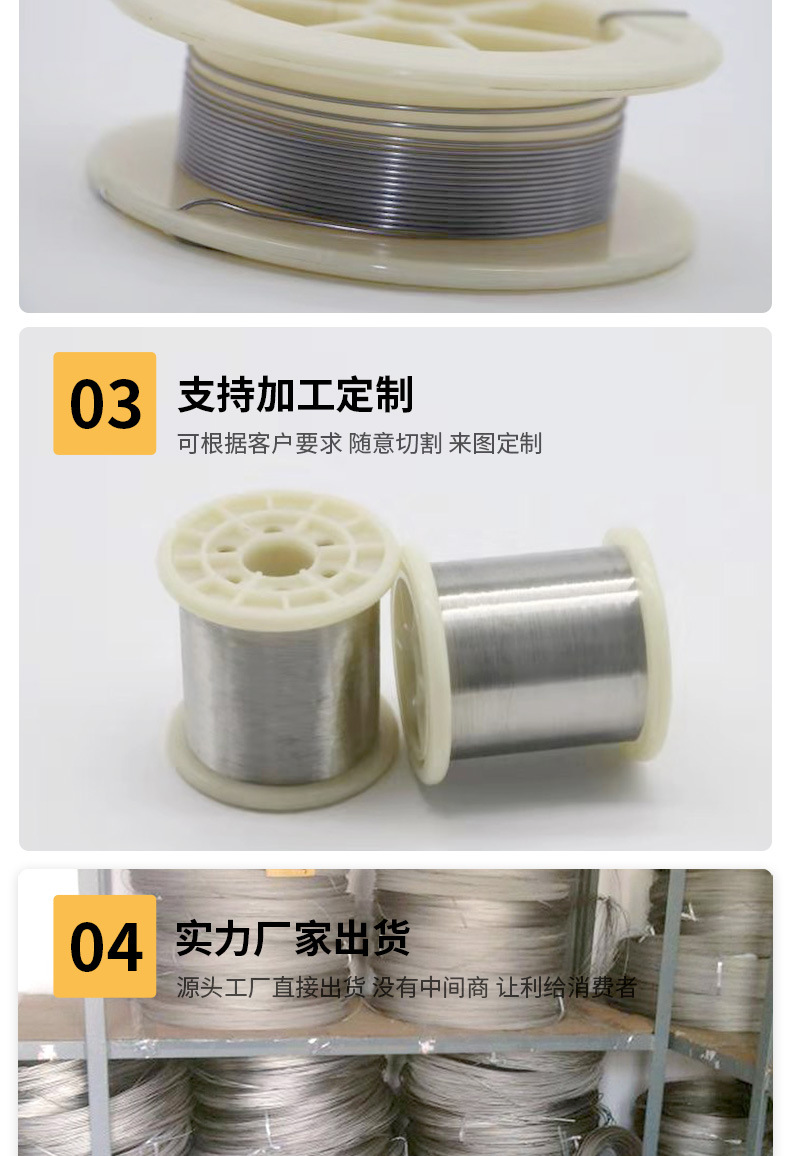 03

支持加工定制

可根据客户要求 随意切割 来图定制

04

实力厂家出货

源头工厂直接出货 没有中间商 让利给消费者