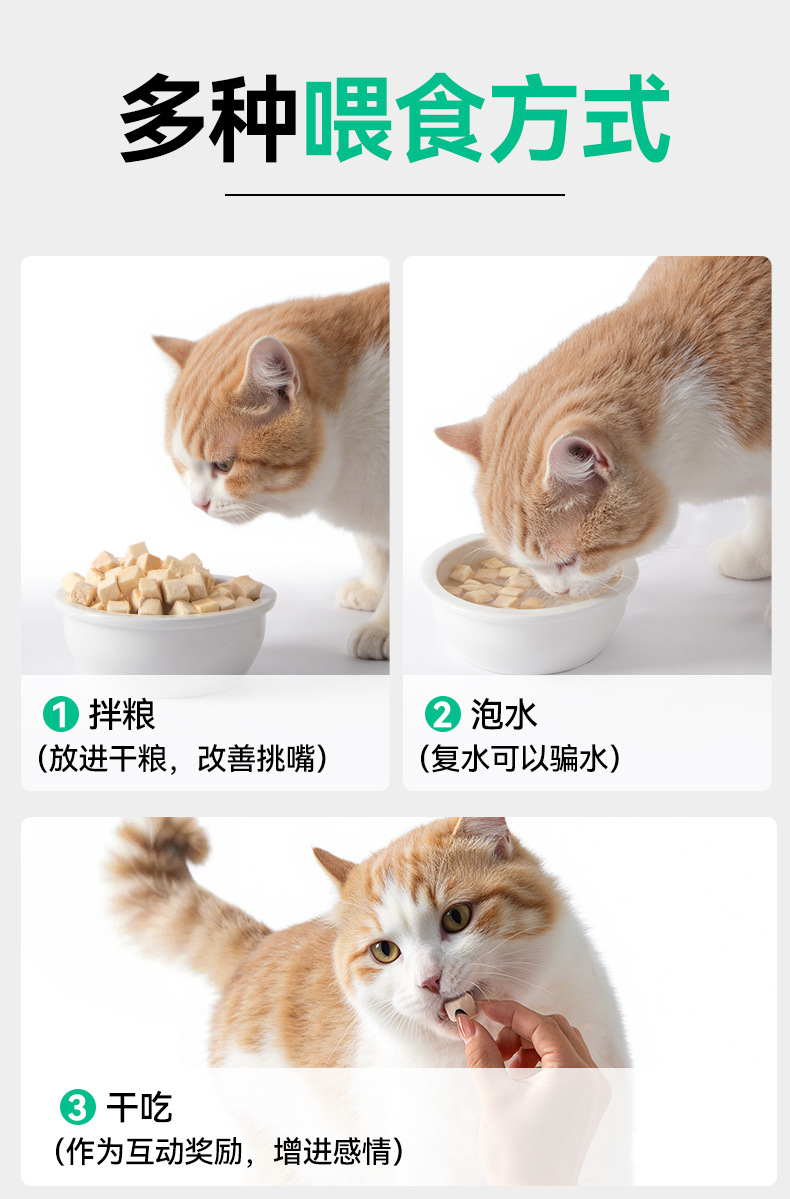 多种喂食方式

1 拌粮
（放进干粮，改善挑嘴）

2 泡水
（复水可以骗水）

3 干吃
（作为互动奖励，增进感情）