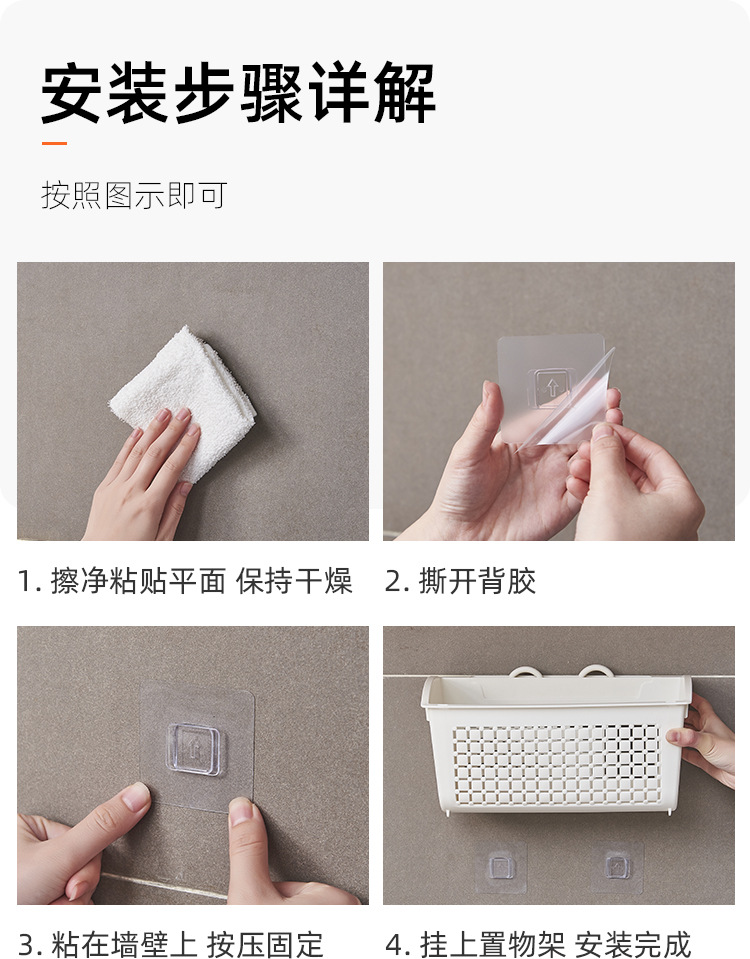 安装步骤详解

按照图示即可

1. 擦净粘贴平面 保持干燥

2. 撕开背胶

3. 粘在墙壁上 按压固定

4. 挂上置物架 安装完成