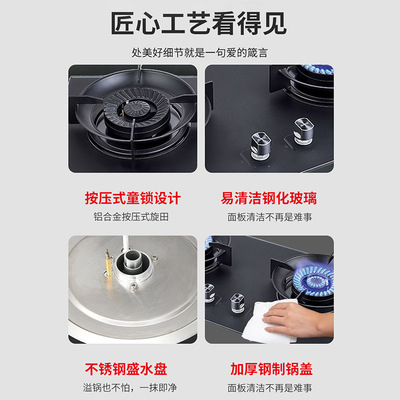 匠心工艺看得见

处美好细节就是一句爱的箴言

按压式童锁设计

铝合金按压式旋田

易清洁钢化玻璃

面板清洁不再是难事

不锈钢盛水盘

溢锅也不怕，一抹即净

加厚钢制锅盖

面板清洁不再是难事