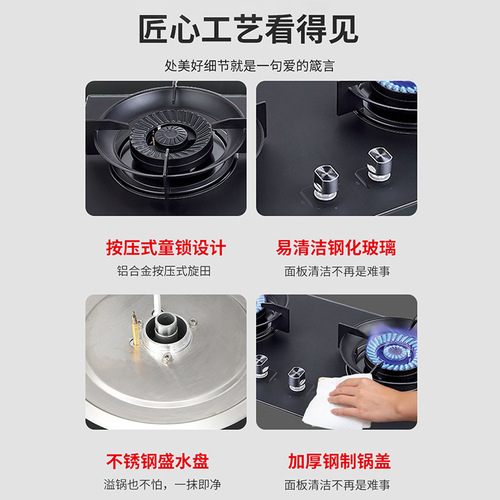 匠心工艺看得见

处美好细节就是一句爱的箴言

按压式童锁设计

铝合金按压式旋田

易清洁钢化玻璃

面板清洁不再是难事

不锈钢盛水盘

溢锅也不怕，一抹即净

加厚钢制锅盖

面板清洁不再是难事