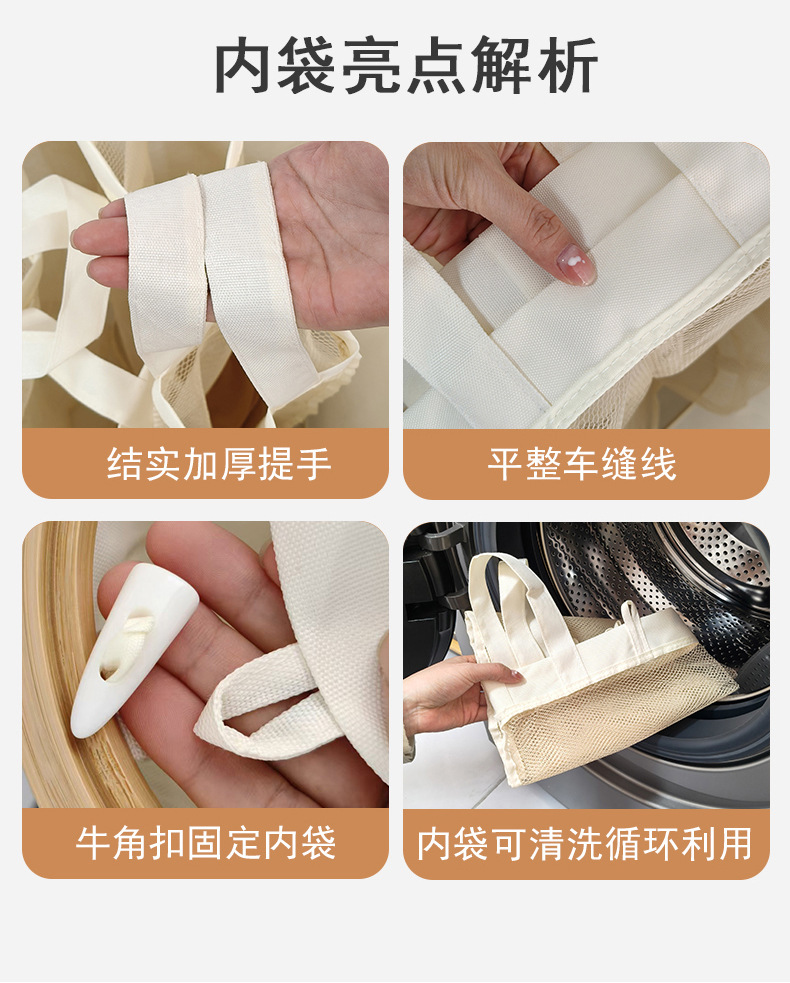 内袋亮点解析

结实加厚提手

平整车缝线

牛角扣固定内袋

内袋可清洗循环利用