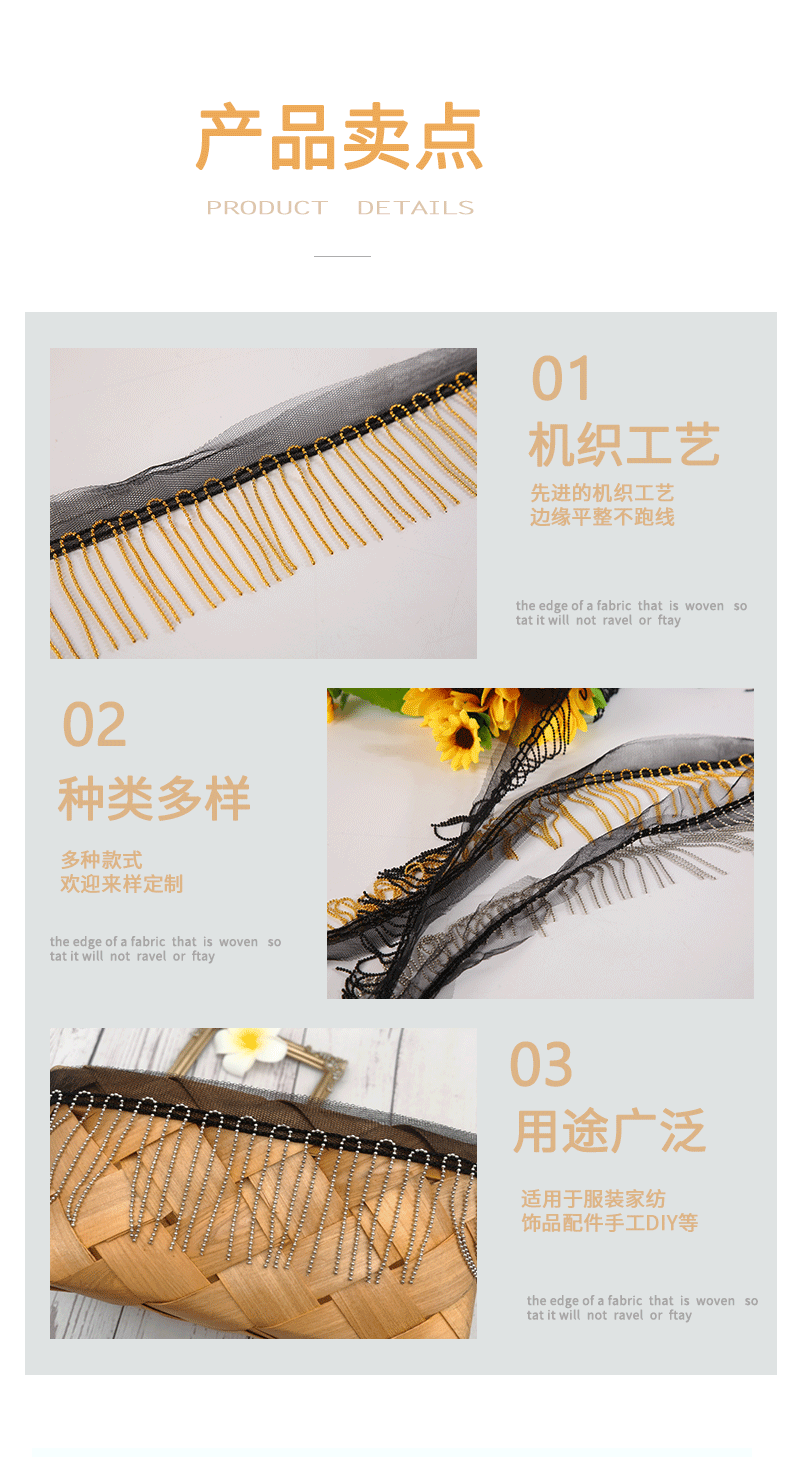 产品卖点

PRODUCT DETAILS

01

机织工艺

先进的机织工艺
边缘平整不跑线

the edge of a fabric that is woven so tat it will not ravel or ftay

02

种类多样

多种款式
欢迎来样定制

the edge of a fabric that is woven so tat it will not ravel or ftay

03

用途广泛

适用于服装家纺
饰品配件手工DIY等

the edge of a fabric that is woven so tat it will not ravel or ftay