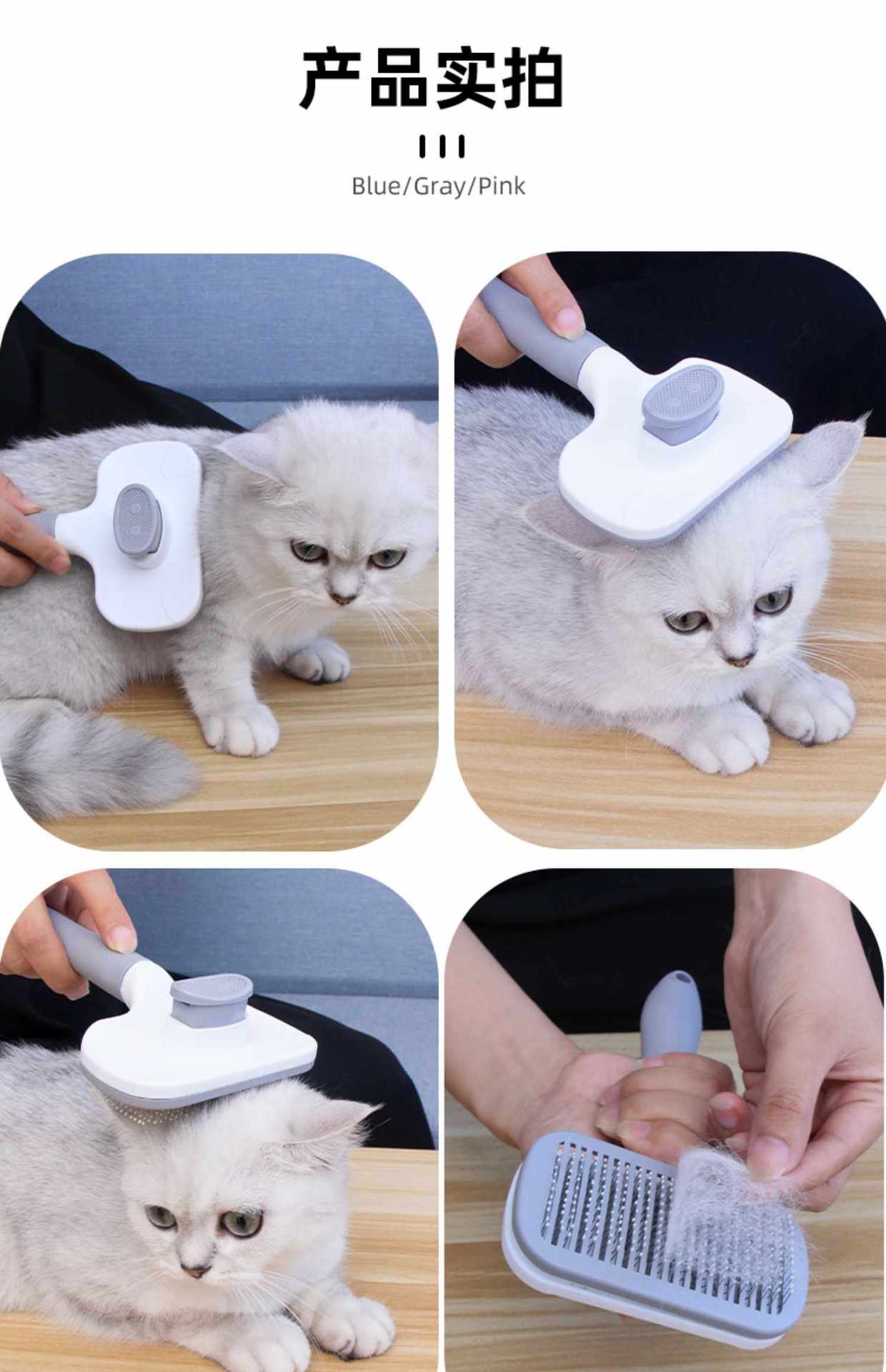 产品实拍

Blue/Gray/Pink