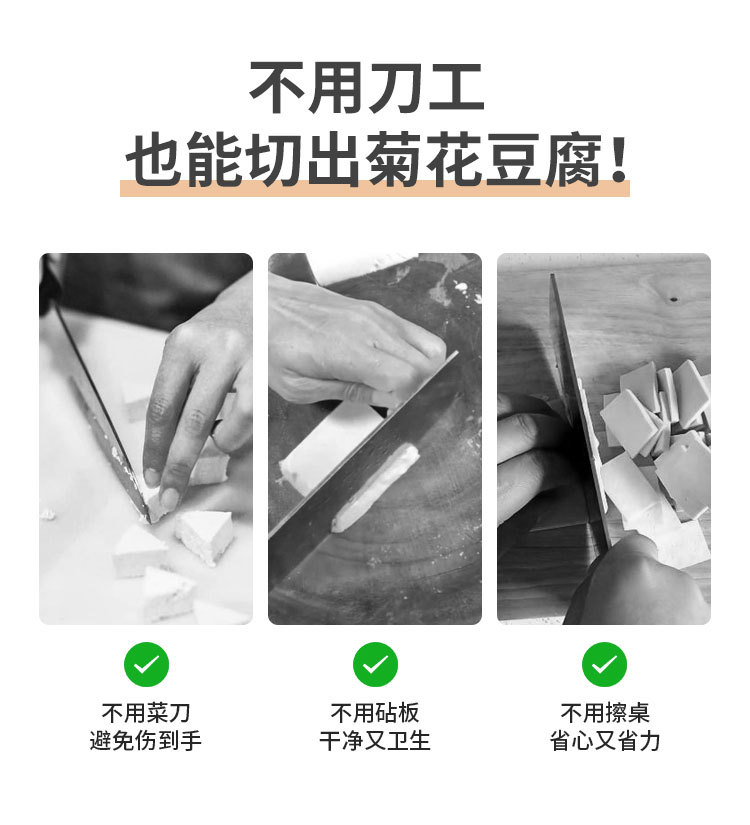 不用刀工
也能切出菊花豆腐!

不用菜刀
避免伤到手

不用砧板
干净又卫生

不用擦桌
省心又省力