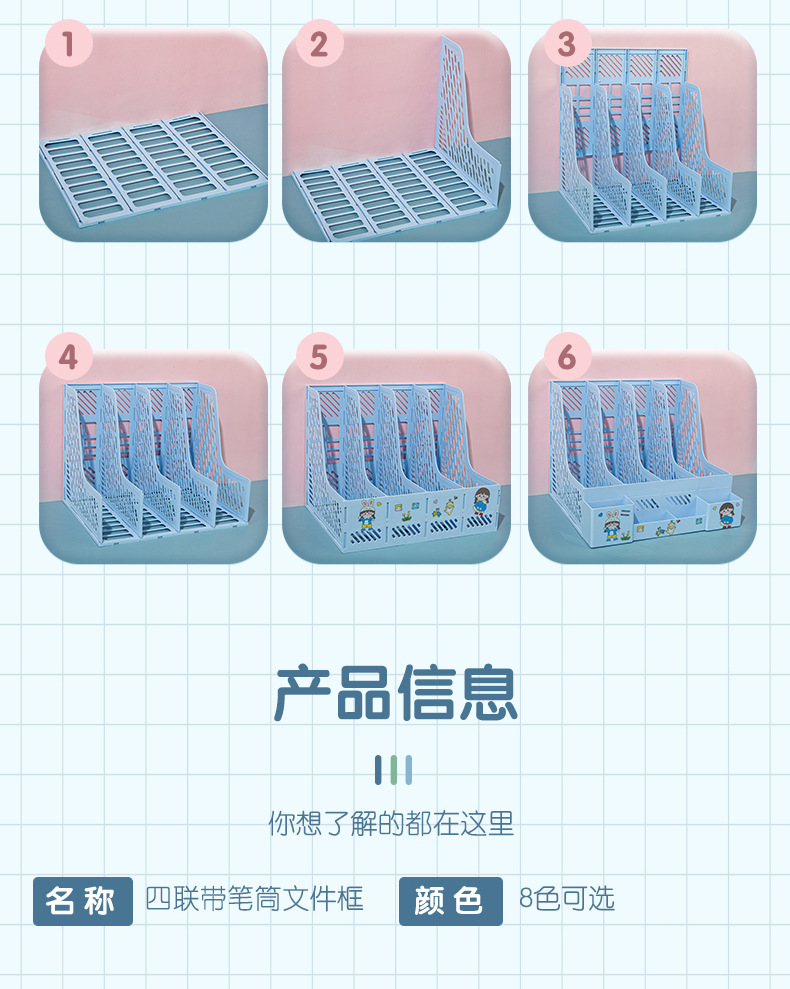 1

2

3

4

5

6

产品信息

你想了解的都在这里

名称 四联带笔筒文件框

颜色 8色可选