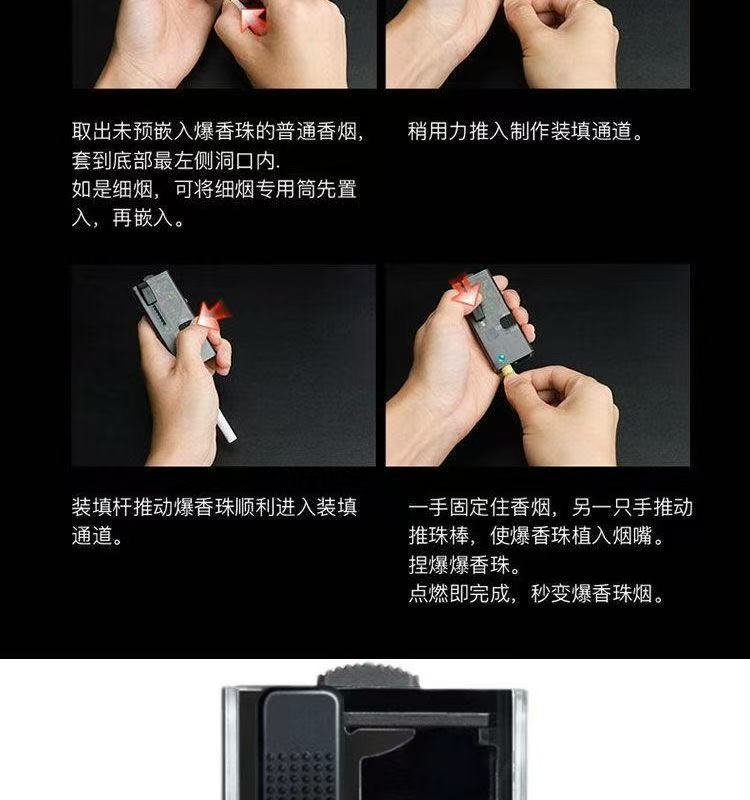 取出未预嵌入爆香珠的普通香烟，套到底部最左侧洞口内.
如是细烟，可将细烟专用筒先置入，再嵌入。

稍用力推入制作装填通道。

装填杆推动爆香珠顺利进入装填通道。

一手固定住香烟，另一只手推动推珠棒，使爆香珠植入烟嘴。
捏爆爆香珠。
点燃即完成，秒变爆香珠烟。