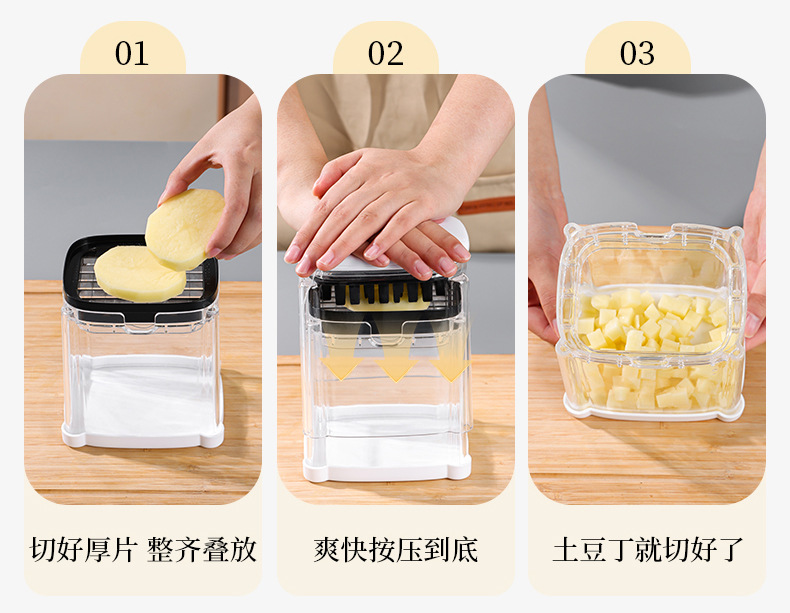 01

切好厚片 整齐叠放

02

爽快按压到底

03

土豆丁就切好了