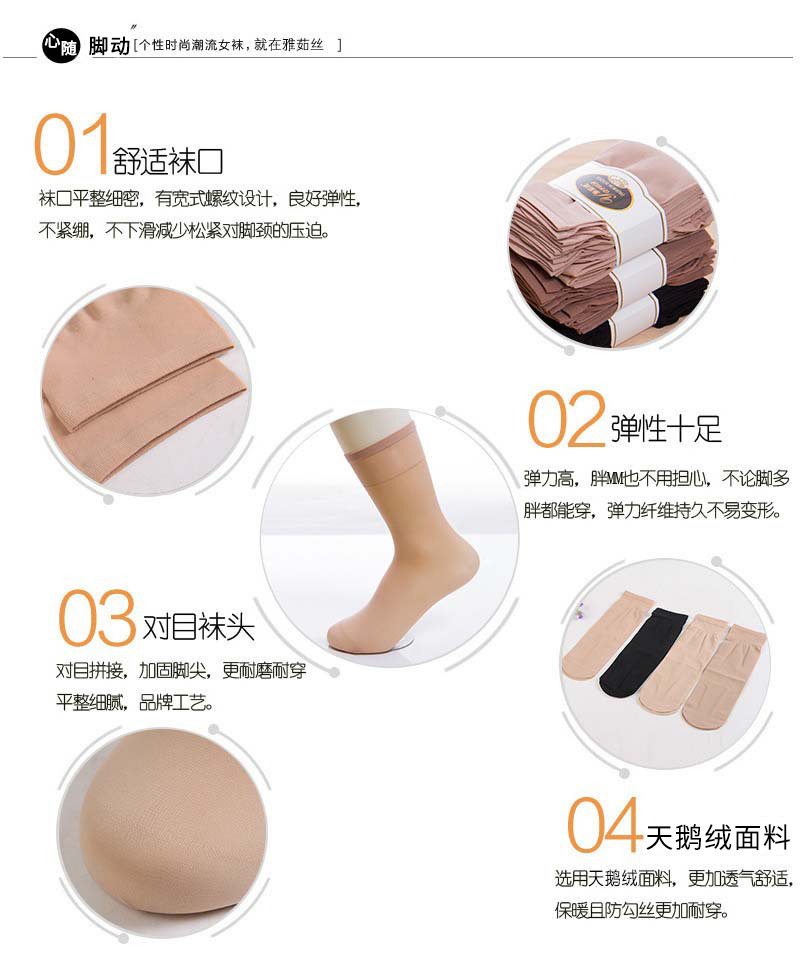 心随 脚动 [个性时尚潮流女袜，就在雅茹丝 ]

01 舒适袜口

袜口平整细密，有宽式螺纹设计，良好弹性，不紧绷，不下滑减少松紧对脚颈的压迫。

02 弹性十足

弹力高，胖MM也不用担心，不论脚多胖都能穿，弹力纤维持久不易变形。

03 对目袜头

对目拼接，加固脚尖，更耐磨耐穿平整细腻，品牌工艺。

04 天鹅绒面料

选用天鹅绒面料，更加透气舒适，保暖且防勾丝更加耐穿。