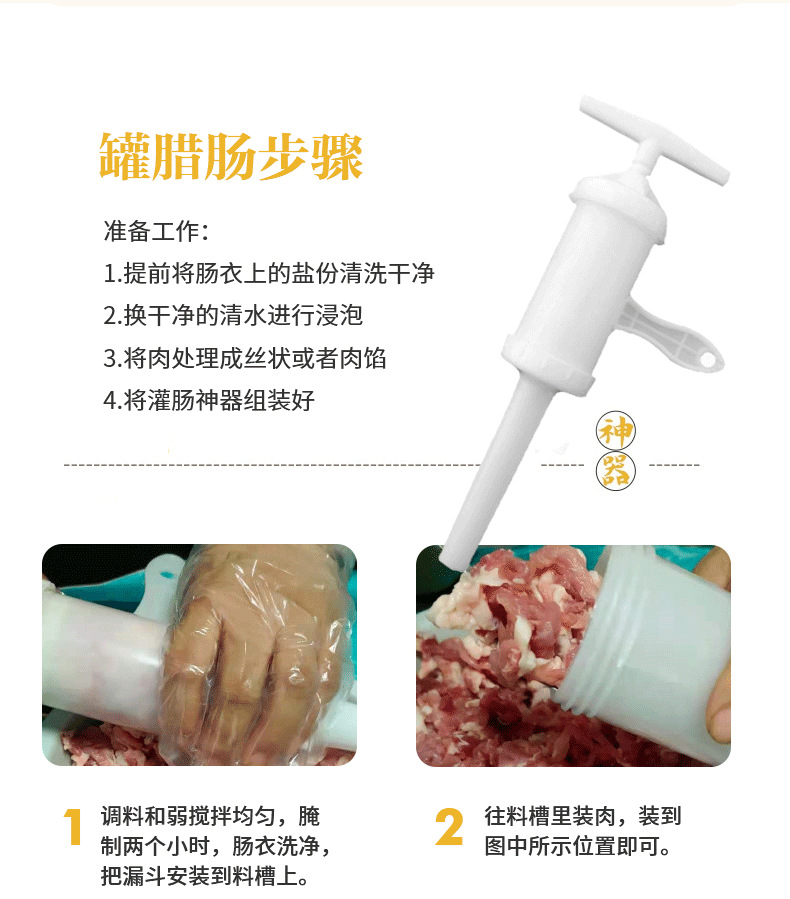 罐腊肠步骤

准备工作：
1.提前将肠衣上的盐份清洗干净
2.换干净的清水进行浸泡
3.将肉处理成丝状或者肉馅
4.将灌肠神器组装好

神器

1 调料和弱搅拌均匀，腌制两个小时，肠衣洗净，把漏斗安装到料槽上。

2 往料槽里装肉，装到图中所示位置即可。