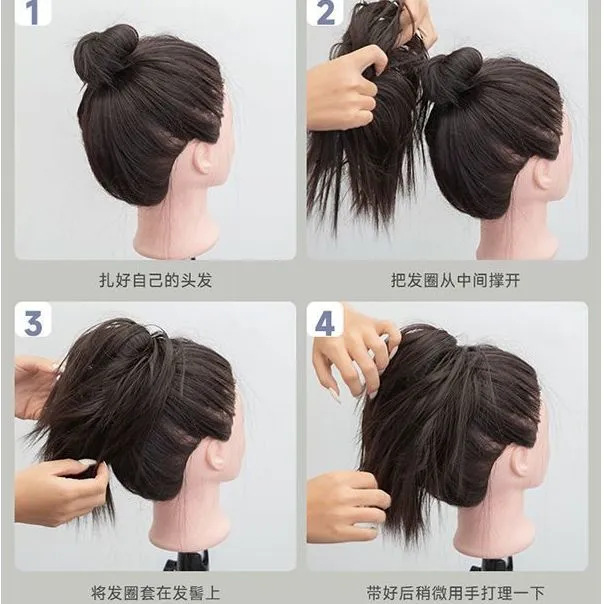 1

扎好自己的头发

2

把发圈从中间撑开

3

将发圈套在发髻上

4

带好后稍微用手打理一下