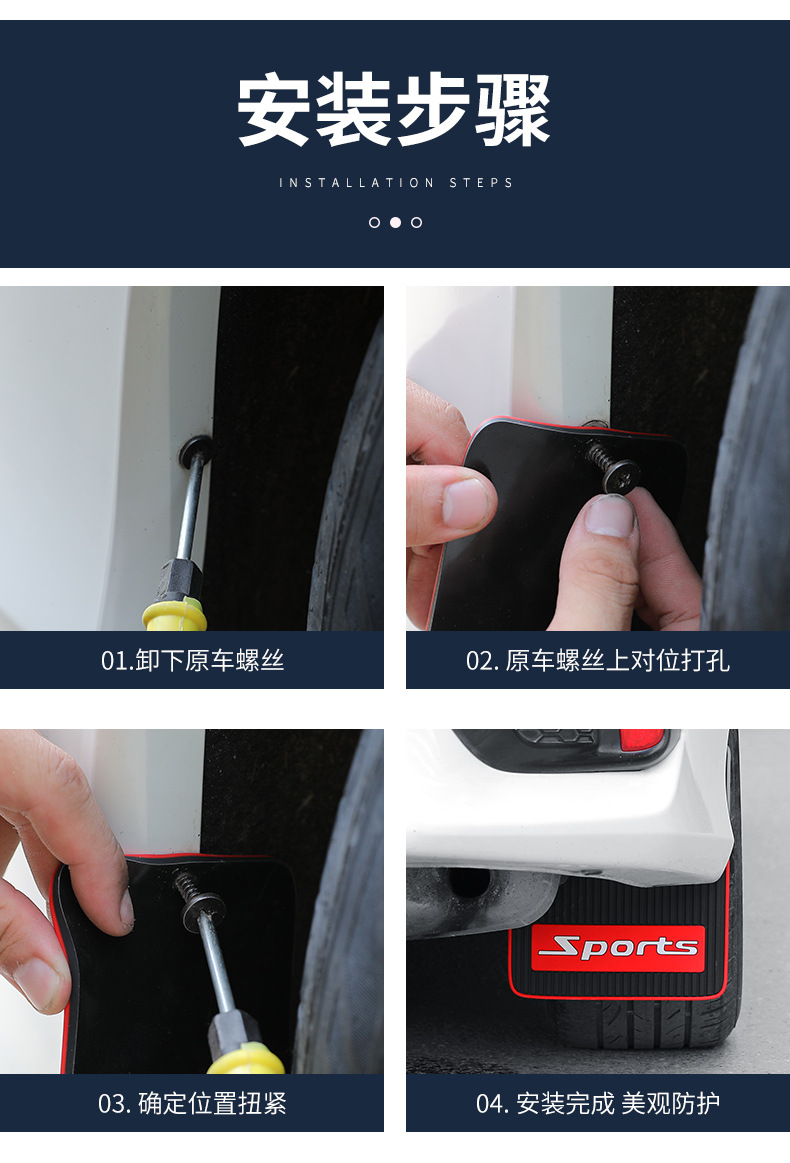 安装步骤

INSTALLATION STEPS

01.卸下原车螺丝

02. 原车螺丝上对位打孔

03. 确定位置扭紧

Sports

04. 安装完成 美观防护