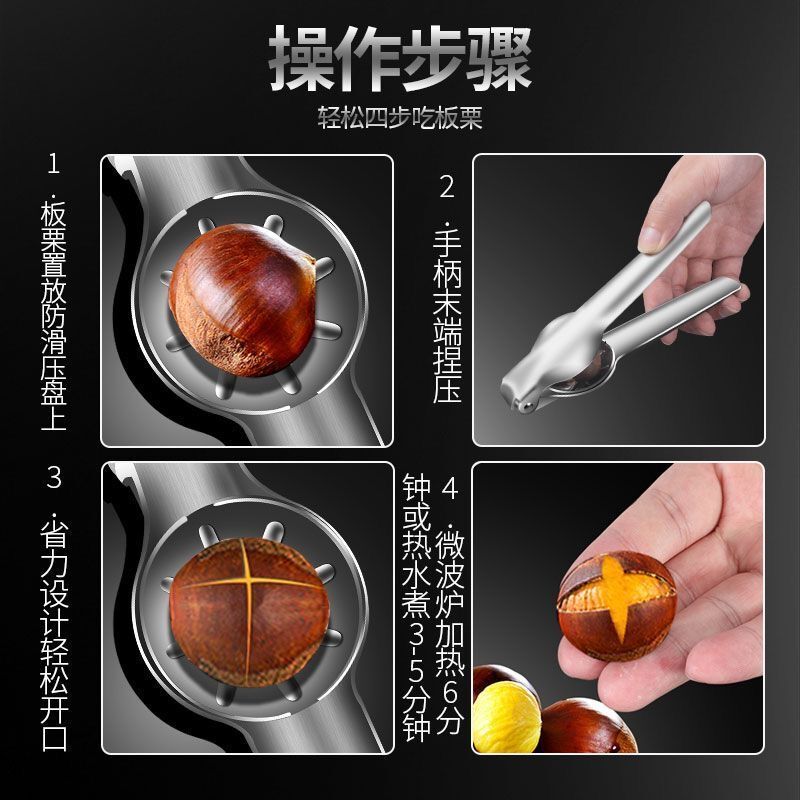 操作步骤
轻松四步吃板栗

1.板栗置放防滑压盘上

2.手柄末端捏压

3.省力设计轻松开口

4.微波炉加热6分钟或热水煮3-5分钟