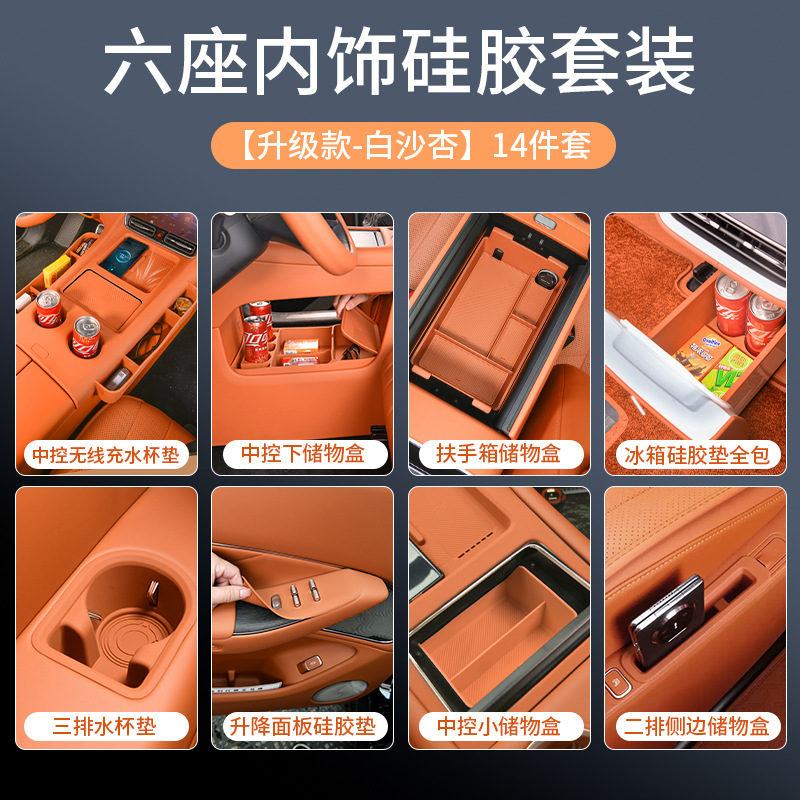 六座内饰硅胶套装

【升级款-白沙杏】14件套

中控无线充水杯垫

中控下储物盒

扶手箱储物盒

冰箱硅胶垫全包

三排水杯垫

升降面板硅胶垫

中控小储物盒

二排侧边储物盒