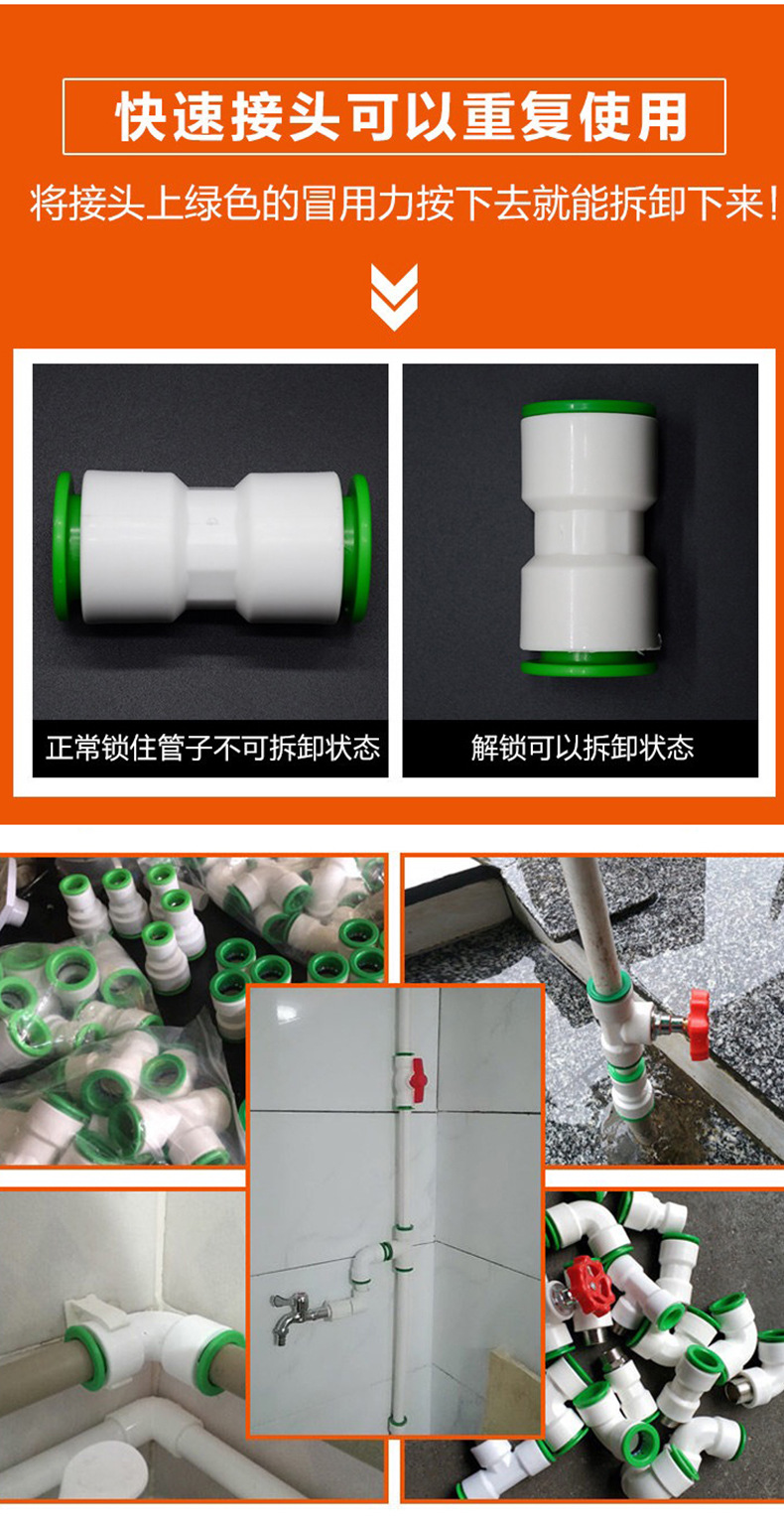 快速接头可以重复使用

将接头上绿色的冒用力按下去就能拆卸下来！

正常锁住管子不可拆卸状态

解锁可以拆卸状态