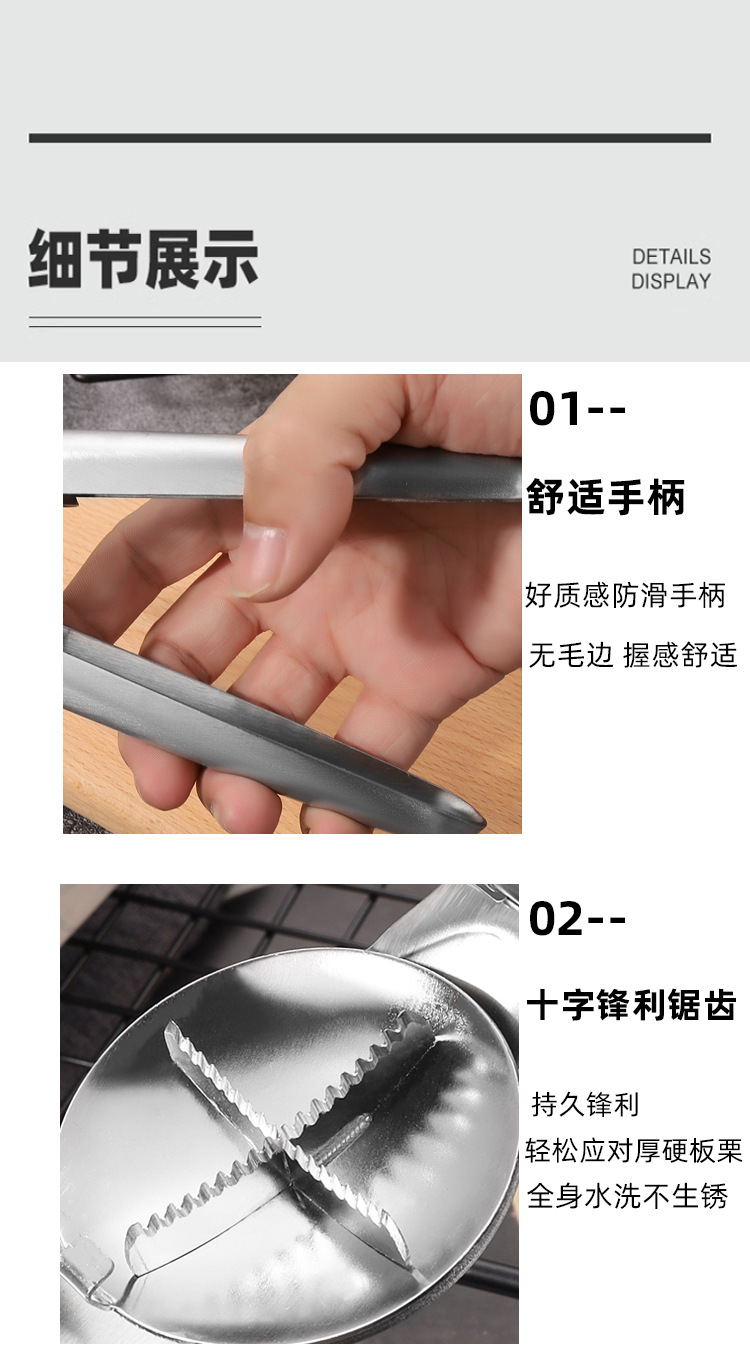 细节展示

DETAILS
DISPLAY

01--

舒适手柄

好质感防滑手柄

无毛边 握感舒适

02--

十字锋利锯齿

持久锋利

轻松应对厚硬板栗

全身水洗不生锈