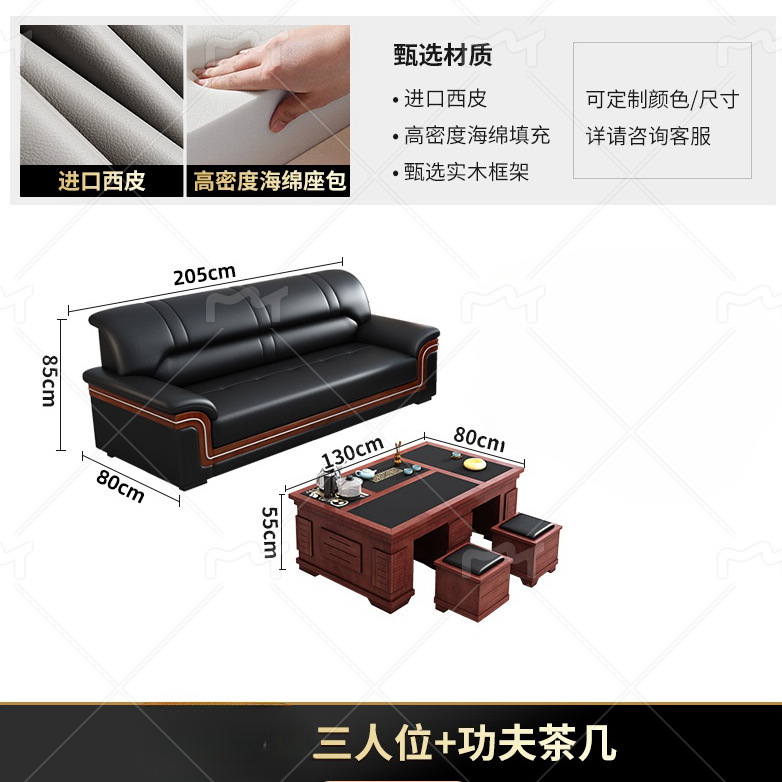 进口西皮

高密度海绵座包

甄选材质

• 进口西皮

• 高密度海绵填充

• 甄选实木框架

可定制颜色/尺寸
详请咨询客服

205cm

85cm

80cm

130cm

80cm

55cm

三人位+功夫茶几