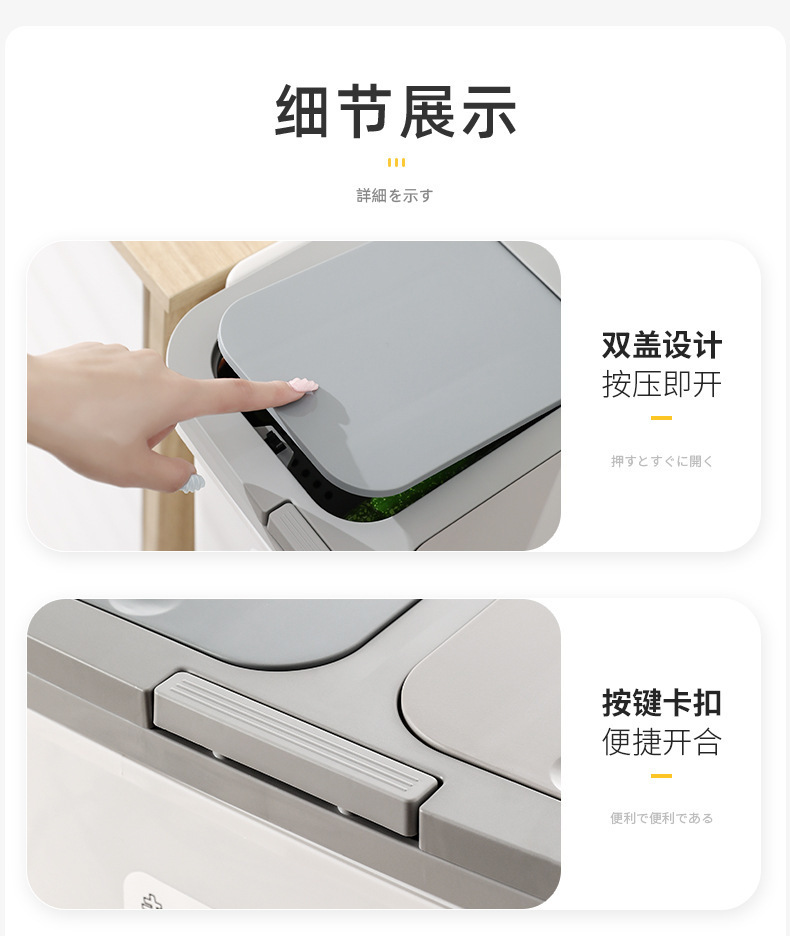 细节展示

詳細を示す

双盖设计
按压即开

押すとすぐに開く

按键卡扣
便捷开合

便利で便利である