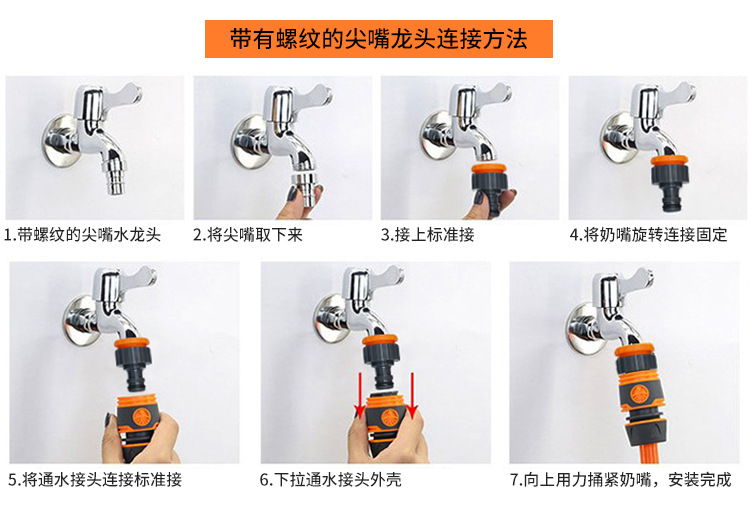 带有螺纹的尖嘴龙头连接方法

1.带螺纹的尖嘴水龙头

2.将尖嘴取下来

3.接上标准接

4.将奶嘴旋转连接固定

5.将通水接头连接标准接

6.下拉通水接头外壳

7.向上用力捅紧奶嘴，安装完成