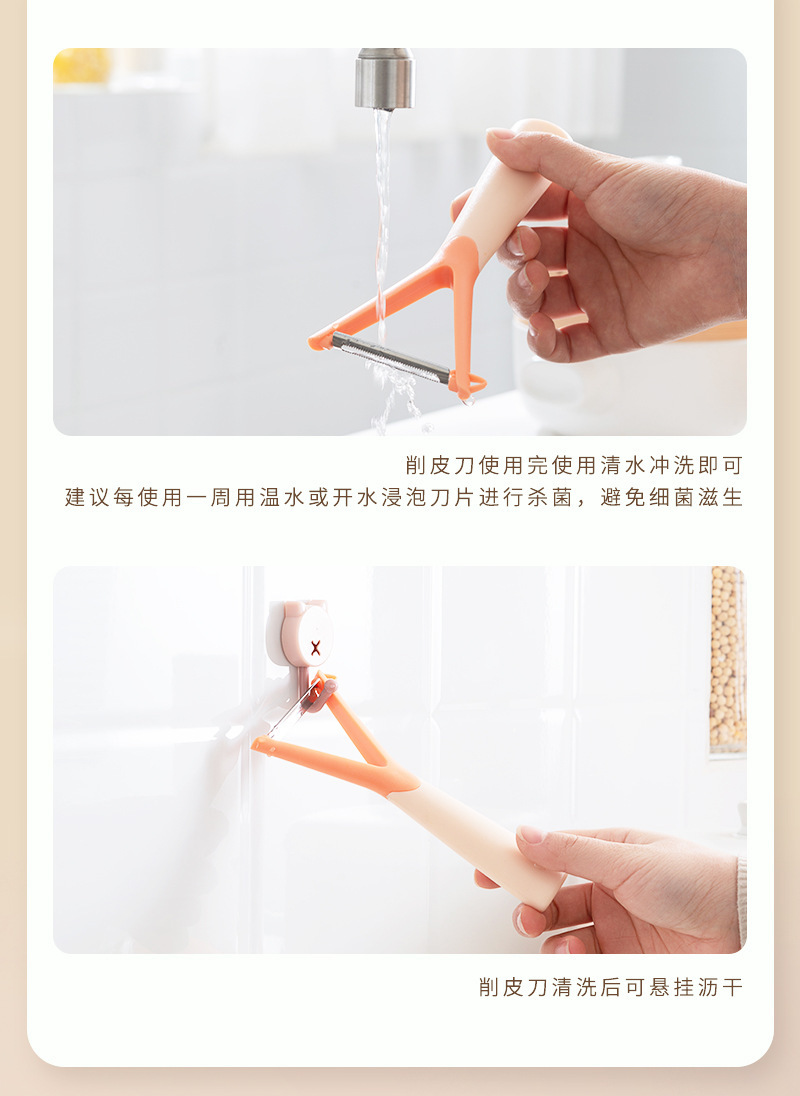 削皮刀使用完使用清水冲洗即可
建议每使用一周用温水或开水浸泡刀片进行杀菌，避免细菌滋生

削皮刀清洗后可悬挂沥干