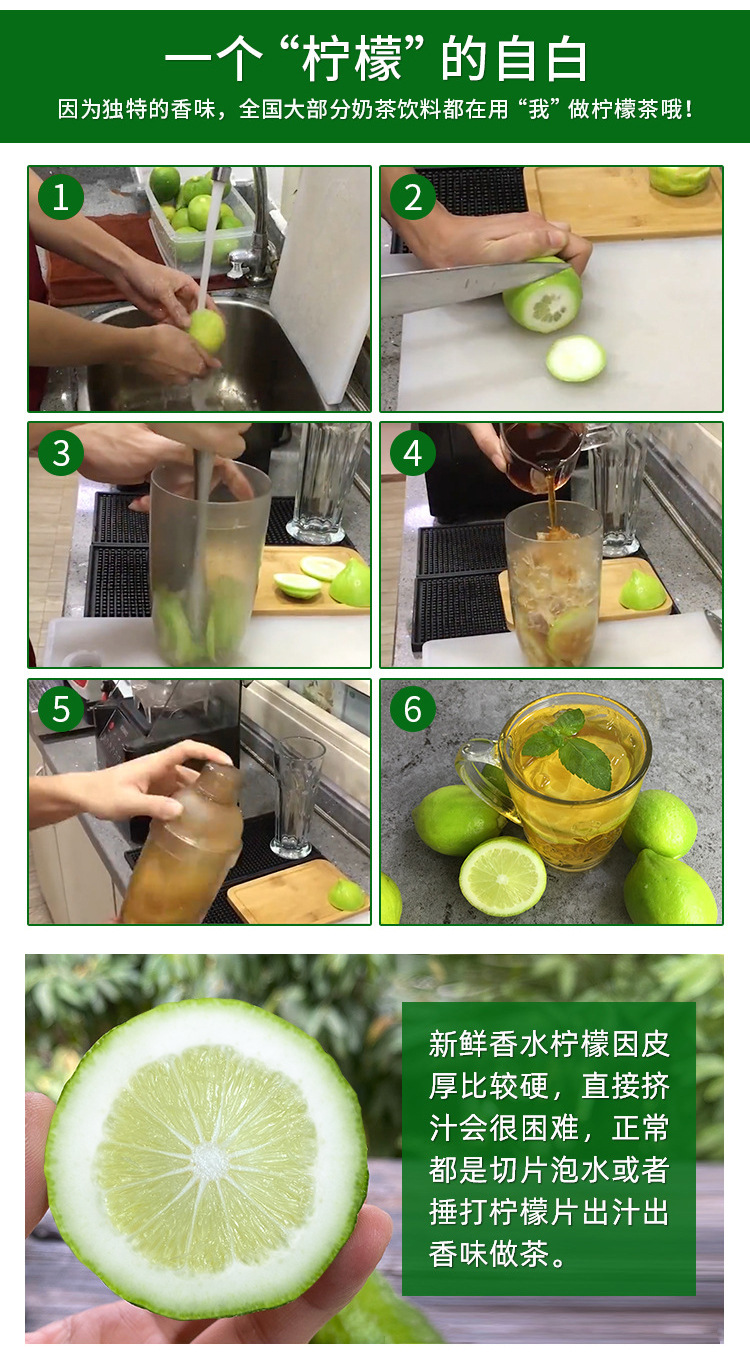 一个“柠檬”的自白

因为独特的香味，全国大部分奶茶饮料都在用“我”做柠檬茶哦！

1

2

3

4

5

6

新鲜香水柠檬因皮厚比较硬，直接挤汁会很困难，正常都是切片泡水或者捶打柠檬片出汁出香味做茶。