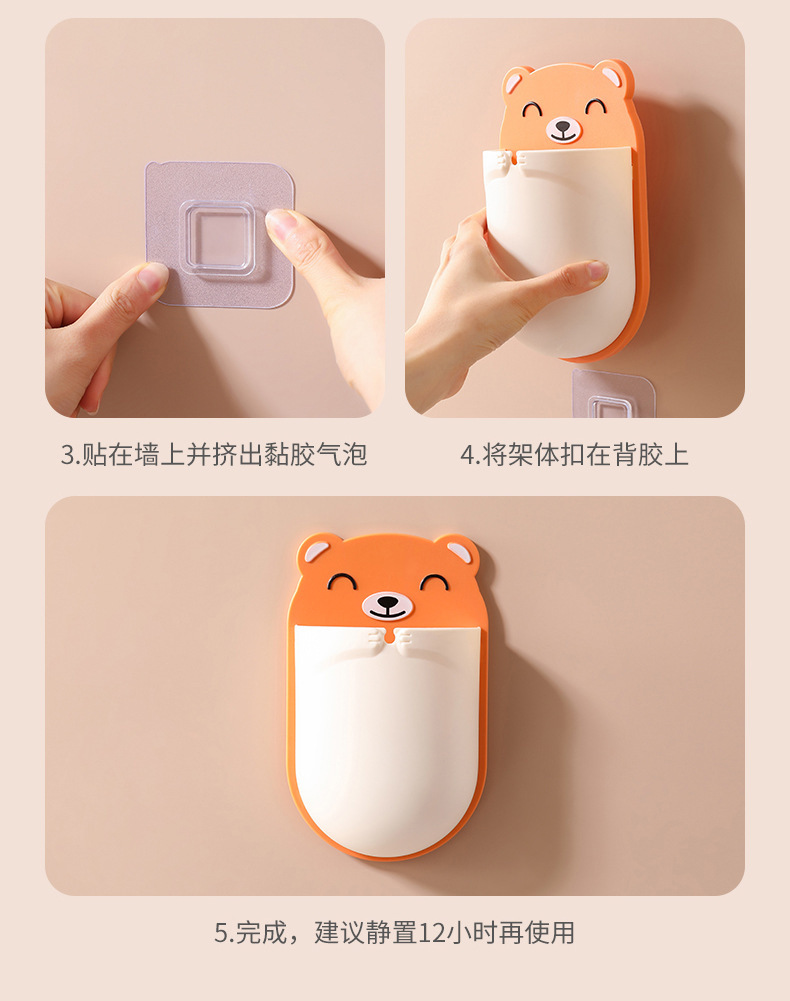 3.贴在墙上并挤出黏胶气泡

4.将架体扣在背胶上

5.完成，建议静置12小时再使用