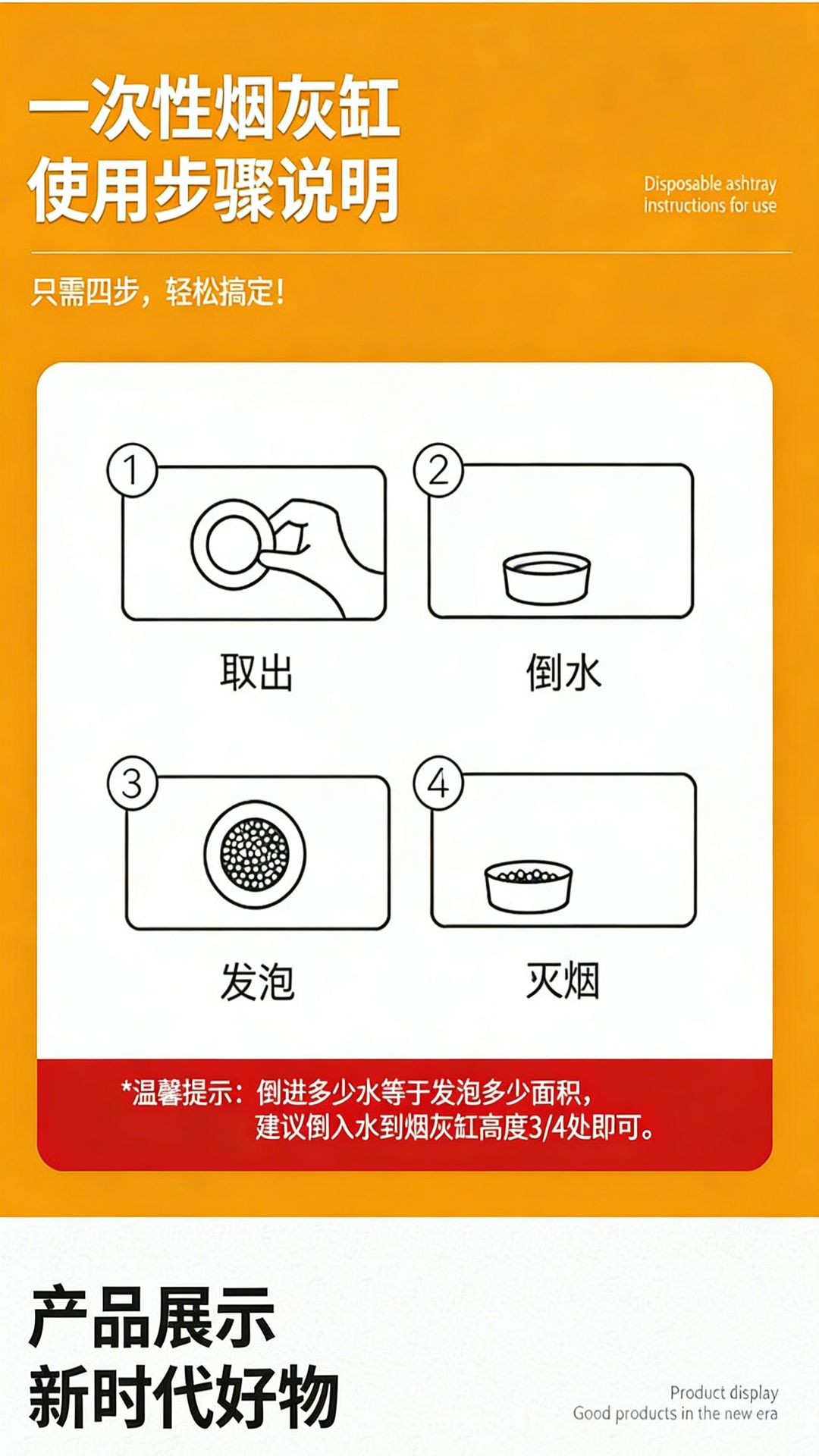 一次性烟灰缸
使用步骤说明

Disposable ashtray
instructions for use

只需四步，轻松搞定!

1
取出

2
倒水

3
发泡

4
灭烟

*温馨提示：倒进多少水等于发泡多少面积，建议倒入水到烟灰缸高度3/4处即可。

产品展示
新时代好物

Product display
Good products in the new era