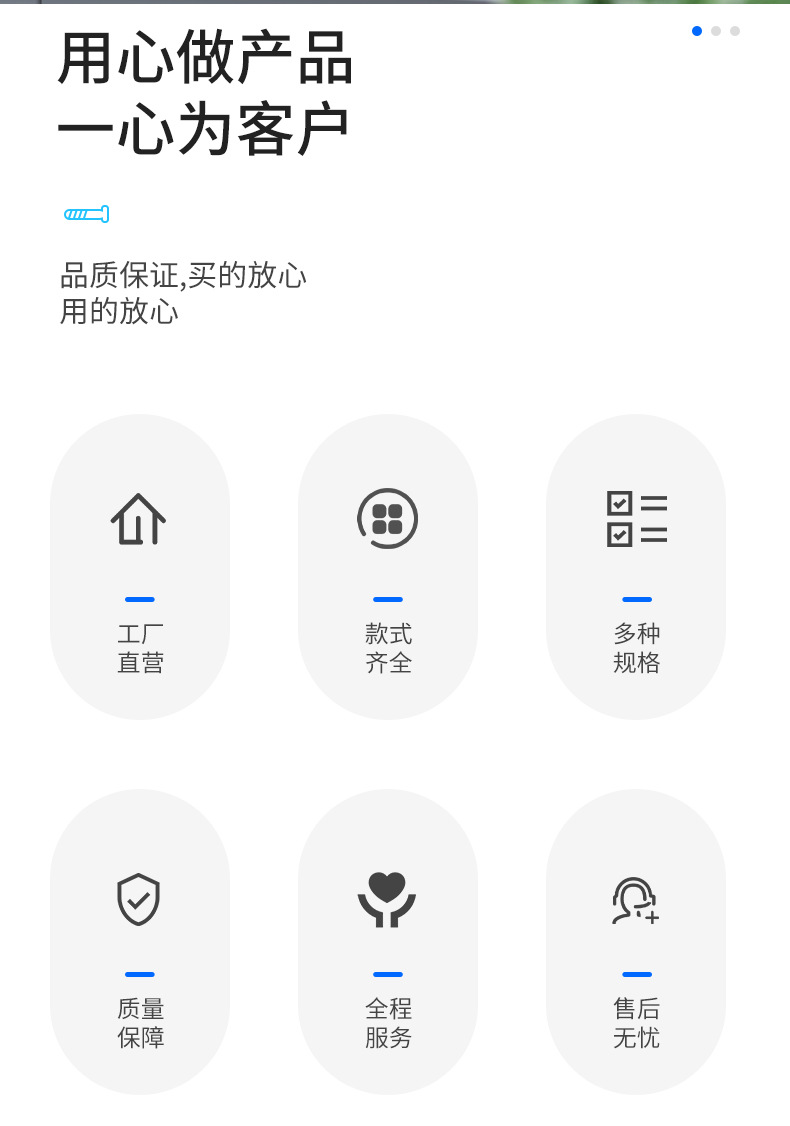 用心做产品
一心为客户

品质保证,买的放心
用的放心

工厂
直营

款式
齐全

多种
规格

质量
保障

全程
服务

售后
无忧