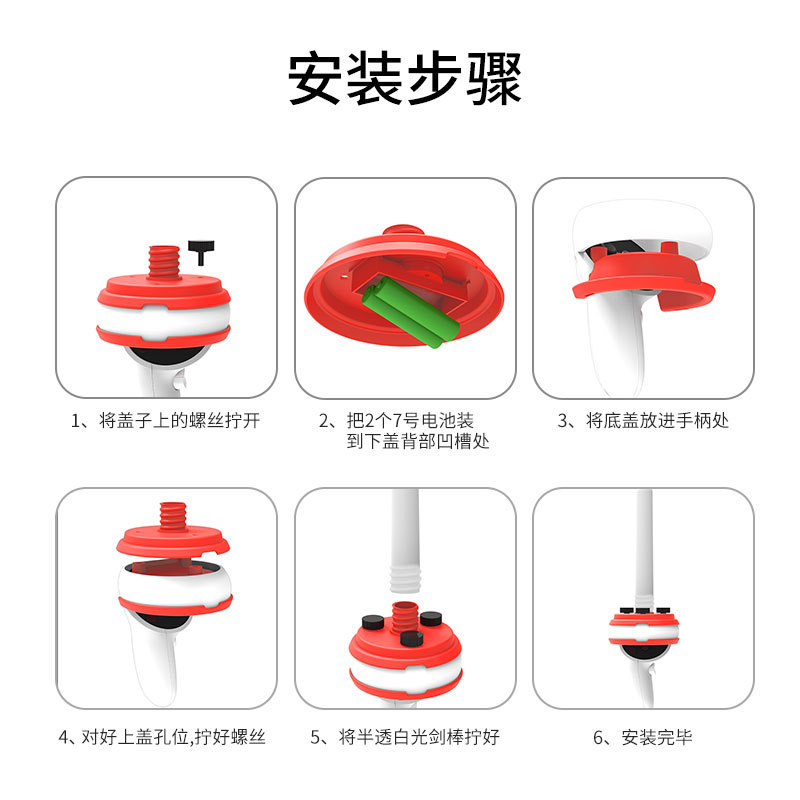 安装步骤

1、将盖子上的螺丝拧开

2、把2个7号电池装到下盖背部凹槽处

3、将底盖放进手柄处

4、对好上盖孔位,拧好螺丝

5、将半透白光剑棒拧好

6、安装完毕